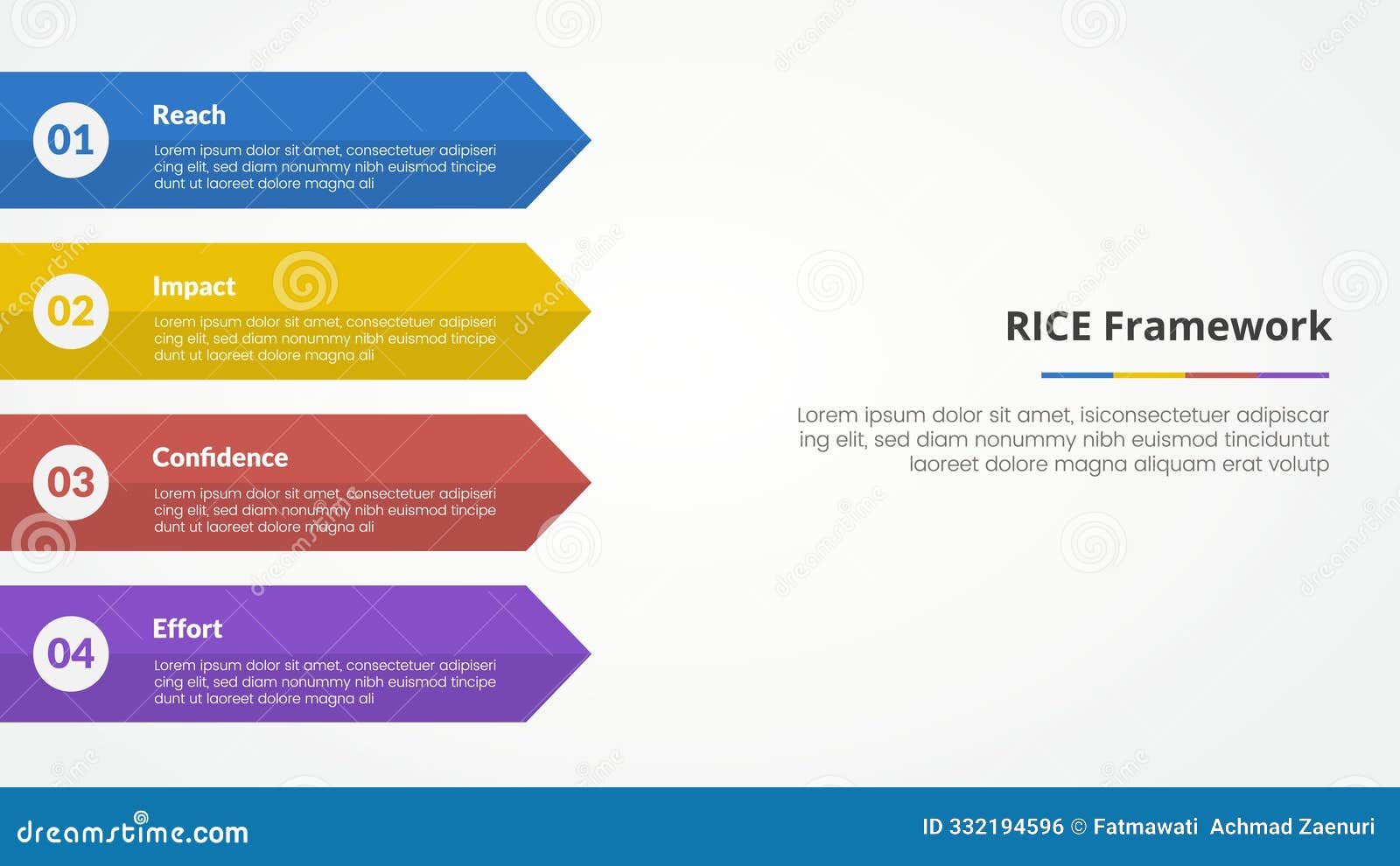 01
Reach
Lorem ipsum dolor sit amet, consectetuer adipiseri cing elit, sed diam nonummy nibh euismod tincipe dunt ut laoreet dolore magna ali

02
Impact
Lorem ipsum dolor sit amet, consectetuer adipiseri cing elit, sed diam nonummy nibh euismod tincipe dunt ut laoreet dolore magna ali

03
Confidence
Lorem ipsum dolor sit amet, consectetuer adipiseri cing elit, sed diam nonummy nibh euismod tincipe dunt ut laoreet dolore magna ali

04
Effort
Lorem ipsum dolor sit amet, consectetuer adipiseri cing elit, sed diam nonummy nibh euismod tincipe dunt ut laoreet dolore magna ali

RICE Framework

Lorem ipsum dolor sit amet, isiconsectetuer adipiscar ing elit, sed diam nonummy nibh euismod tinciduntut laoreet dolore magna aliquam erat volutp

dreamstime.com
ID 332194596 © Fatmawati Achmad Zaenuri