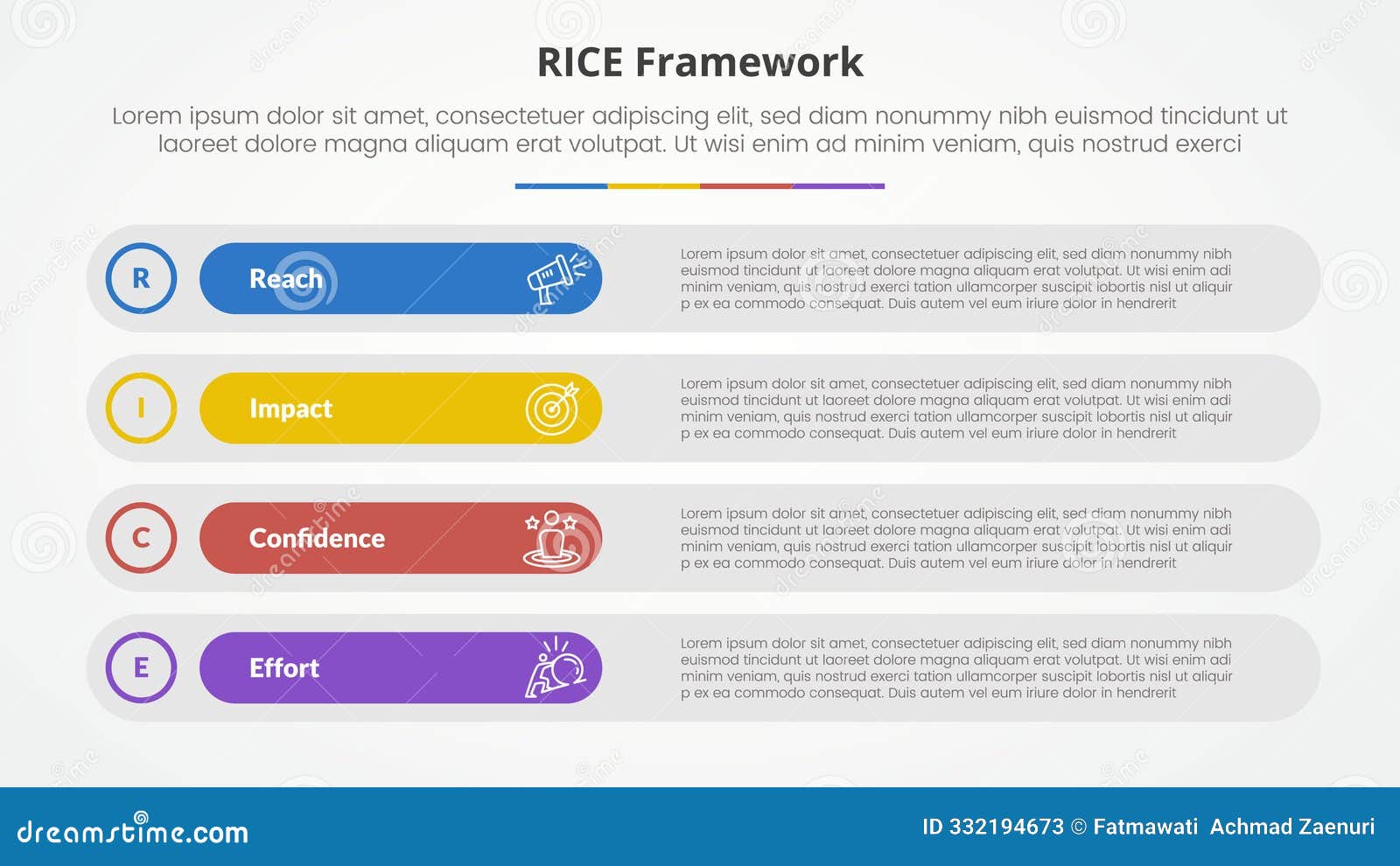 RICE Framework

Lorem ipsum dolor sit amet, consectetuer adipiscing elit, sed diam nonummy nibh euismod tincidunt ut laoreet dolore magna aliquam erat volutpat. Ut wisi enim ad minim veniam, quis nostrud exerci

R

Reach

Lorem ipsum dolor sit amet, consectetuer adipiscing elit, sed diam nonummy nibh euismod tincidunt ut laoreet dolore magna aliquam erat volutpat. Ut wisi enim adi minim veniam, quis nostrud exerci tation ullamcorper suscipit lobortis nisl ut aliquir p ex ea commodo consequat. Duis autem vel eum iriure dolor in hendrerit

I

Impact

Lorem ipsum dolor sit amet, consectetuer adipiscing elit, sed diam nonummy nibh euismod tincidunt ut laoreet dolore magna aliquam erat volutpat. Ut wisi enim adi minim veniam, quis nostrud exerci tation ullamcorper suscipit lobortis nisl ut aliquir p ex ea commodo consequat. Duis autem vel eum iriure dolor in hendrerit

C

Confidence

Lorem ipsum dolor sit amet, consectetuer adipiscing elit, sed diam nonummy nibh euismod tincidunt ut laoreet dolore magna aliquam erat volutpat. Ut wisi enim adi minim veniam, quis nostrud exerci tation ullamcorper suscipit lobortis nisl ut aliquir p ex ea commodo consequat. Duis autem vel eum iriure dolor in hendrerit

E

Effort

Lorem ipsum dolor sit amet, consectetuer adipiscing elit, sed diam nonummy nibh euismod tincidunt ut laoreet dolore magna aliquam erat volutpat. Ut wisi enim adi minim veniam, quis nostrud exerci tation ullamcorper suscipit lobortis nisl ut aliquir p ex ea commodo consequat. Duis autem vel eum iriure dolor in hendrerit

dreamstime.com

ID 332194673 © Fatmawati Achmad Zaenuri