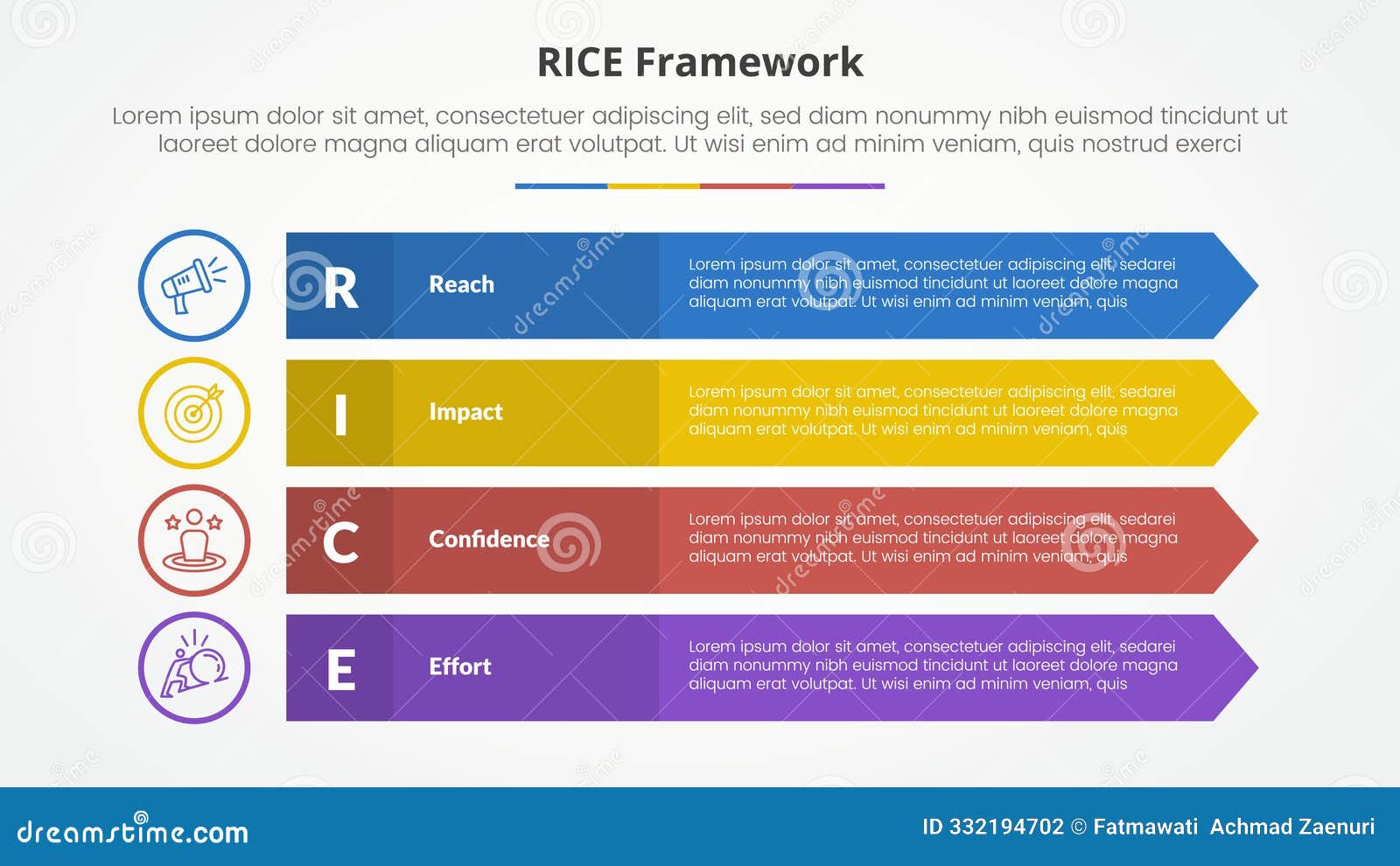 RICE Framework

Lorem ipsum dolor sit amet, consectetuer adipiscing elit, sed diam nonummy nibh euismod tincidunt ut laoreet dolore magna aliquam erat volutpat. Ut wisi enim ad minim veniam, quis nostrud exerci

R Reach
Lorem ipsum dolor sit amet, consectetuer adipiscing elit, sedarei diam nonummy nibh euismod tincidunt ut laoreet dolore magna aliquam erat volutpat. Ut wisi enim ad minim veniam, quis

I Impact
Lorem ipsum dolor sit amet, consectetuer adipiscing elit, sedarei diam nonummy nibh euismod tincidunt ut laoreet dolore magna aliquam erat volutpat. Ut wisi enim ad minim veniam, quis

C Confidence
Lorem ipsum dolor sit amet, consectetuer adipiscing elit, sedarei diam nonummy nibh euismod tincidunt ut laoreet dolore magna aliquam erat volutpat. Ut wisi enim ad minim veniam, quis

E Effort
Lorem ipsum dolor sit amet, consectetuer adipiscing elit, sedarei diam nonummy nibh euismod tincidunt ut laoreet dolore magna aliquam erat volutpat. Ut wisi enim ad minim veniam, quis

dreamstime.com
ID 332194702 © Fatmawati Achmad Zaenuri