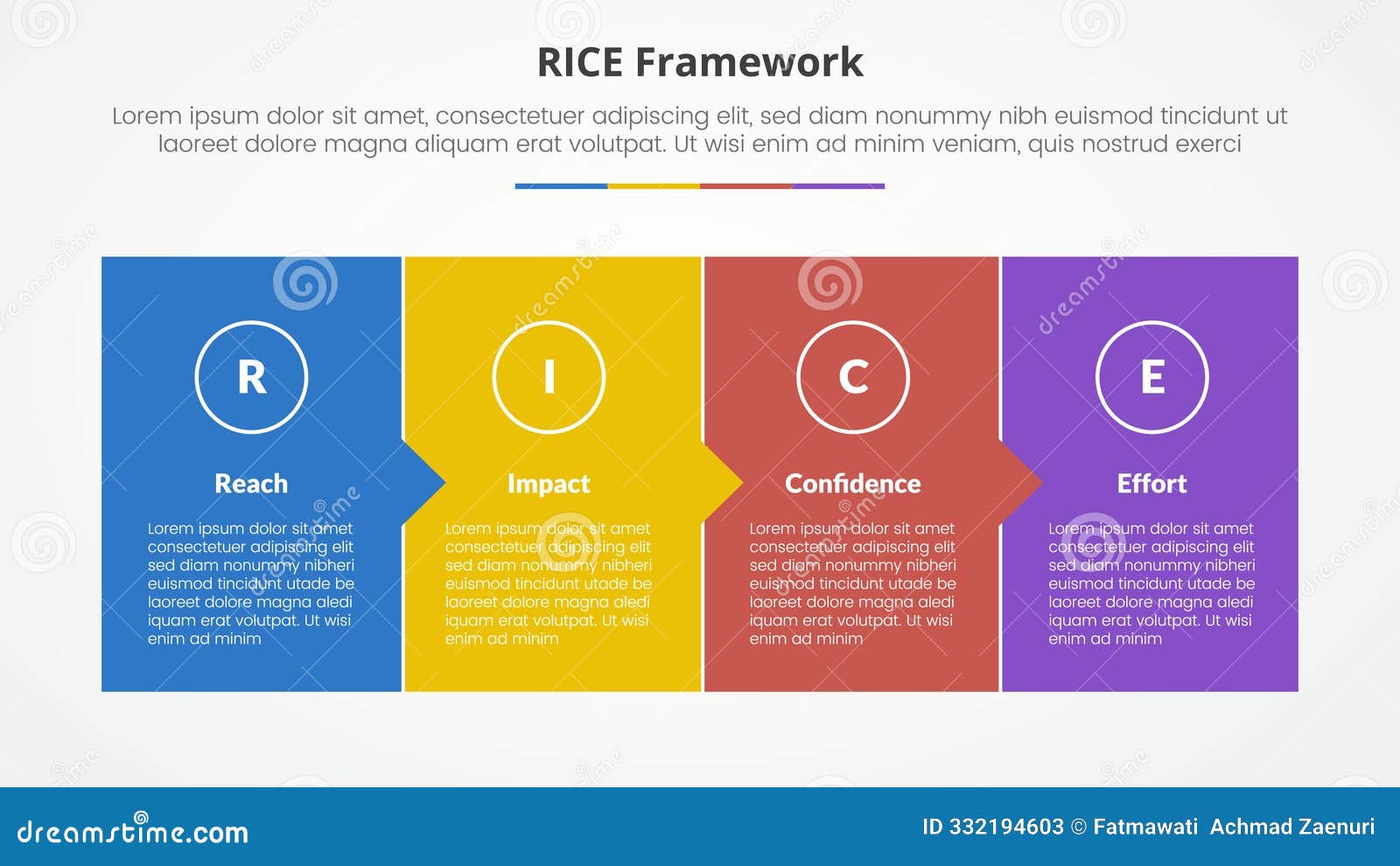 RICE Framework

Lorem ipsum dolor sit amet, consectetuer adipiscing elit, sed diam nonummy nibh euismod tincidunt ut laoreet dolore magna aliquam erat volutpat. Ut wisi enim ad minim veniam, quis nostrud exerci

R

Reach

Lorem ipsum dolor sit amet consectetuer adipiscing elit sed diam nonummy nibheri euismod tincidunt utade be laoreet dolore magna aledi iquam erat volutpat. Ut wisi enim ad minim

I

Impact

Lorem ipsum dolor sit amet consectetuer adipiscing elit sed diam nonummy nibheri euismod tincidunt utade be laoreet dolore magna aledi iquam erat volutpat. Ut wisi enim ad minim

C

Confidence

Lorem ipsum dolor sit amet consectetuer adipiscing elit sed diam nonummy nibheri euismod tincidunt utade be laoreet dolore magna aledi iquam erat volutpat. Ut wisi enim ad minim

E

Effort

Lorem ipsum dolor sit amet consectetuer adipiscing elit sed diam nonummy nibheri euismod tincidunt utade be laoreet dolore magna aledi iquam erat volutpat. Ut wisi enim ad minim

dreamstime.com

ID 332194603 © Fatmawati Achmad Zaenuri