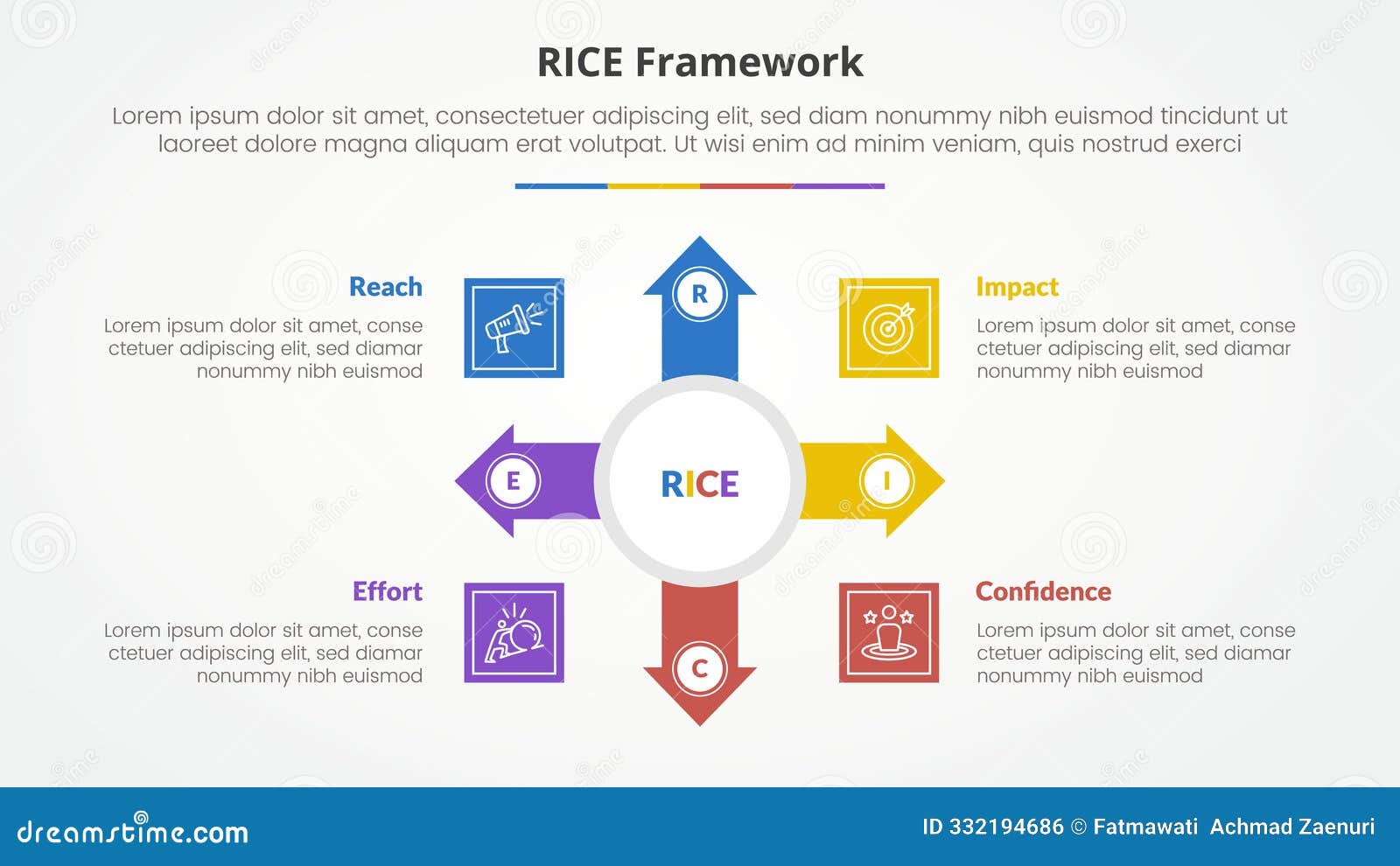 RICE Framework

Lorem ipsum dolor sit amet, consectetuer adipiscing elit, sed diam nonummy nibh euismod tincidunt ut laoreet dolore magna aliquam erat volutpat. Ut wisi enim ad minim veniam, quis nostrud exerci

Reach

Lorem ipsum dolor sit amet, conse ctetuer adipiscing elit, sed diamar nonummy nibh euismod

R

Impact

Lorem ipsum dolor sit amet, conse ctetuer adipiscing elit, sed diamar nonummy nibh euismod

E

RICE

I

Effort

Lorem ipsum dolor sit amet, conse ctetuer adipiscing elit, sed diamar nonummy nibh euismod

C

Confidence

Lorem ipsum dolor sit amet, conse ctetuer adipiscing elit, sed diamar nonummy nibh euismod

dreamstime.com

ID 332194686 © Fatmawati Achmad Zaenuri