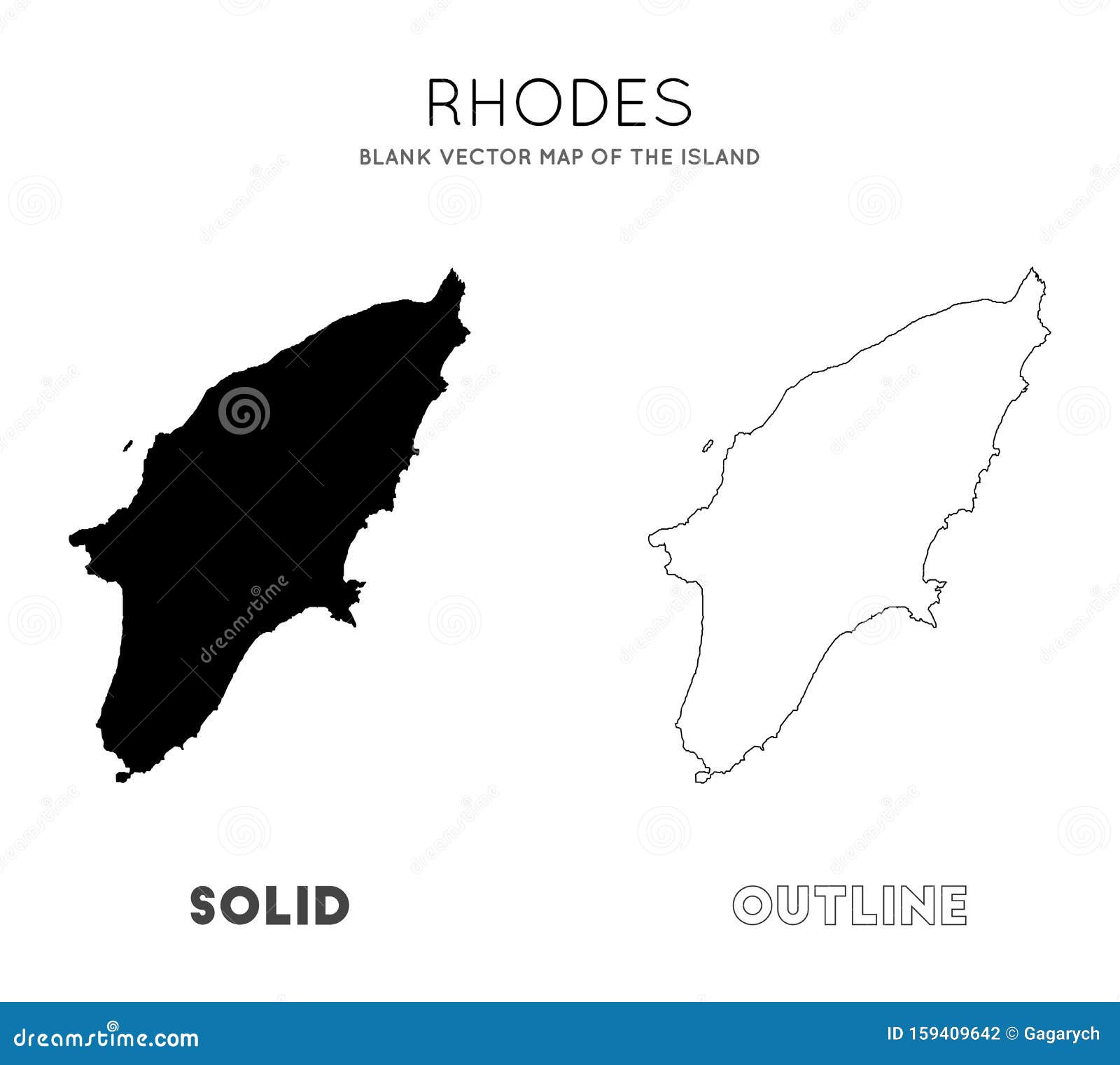 RHODES
BLANK VECTOR MAP OF THE ISLAND

dreamstime

SOLID

OUTLINE

dreamstime.com

ID 159409642 © Gagarych