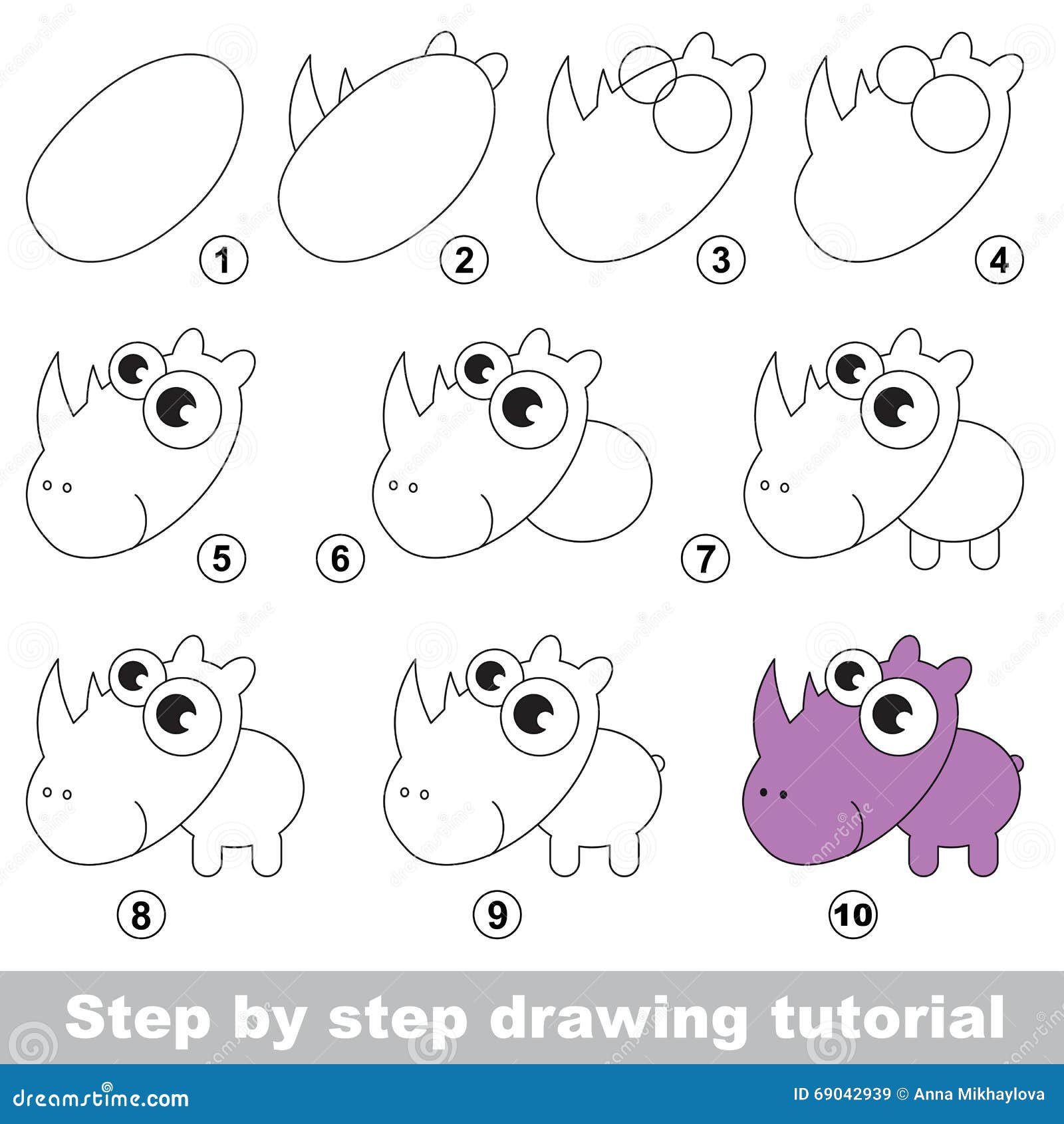 1
2
3
4
5
6
7
8
9
10

Step by step drawing tutorial

dreamstime.com

ID 69042939 © Anna Mikhaylova