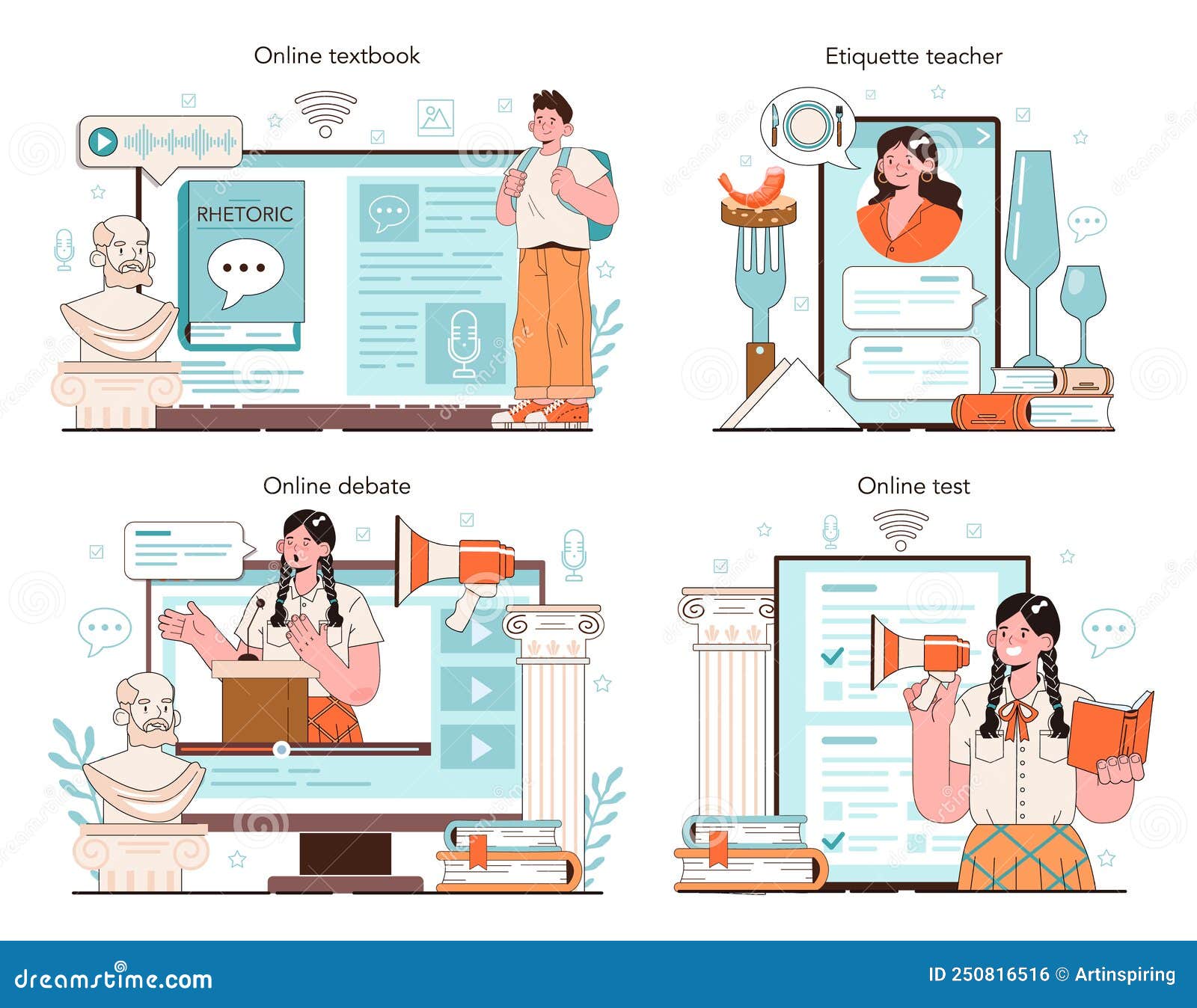 Online textbook

RHETORIC

Etiquette teacher

Online debate

Online test

dreamstime.com

ID 250816516 © Artinspiring