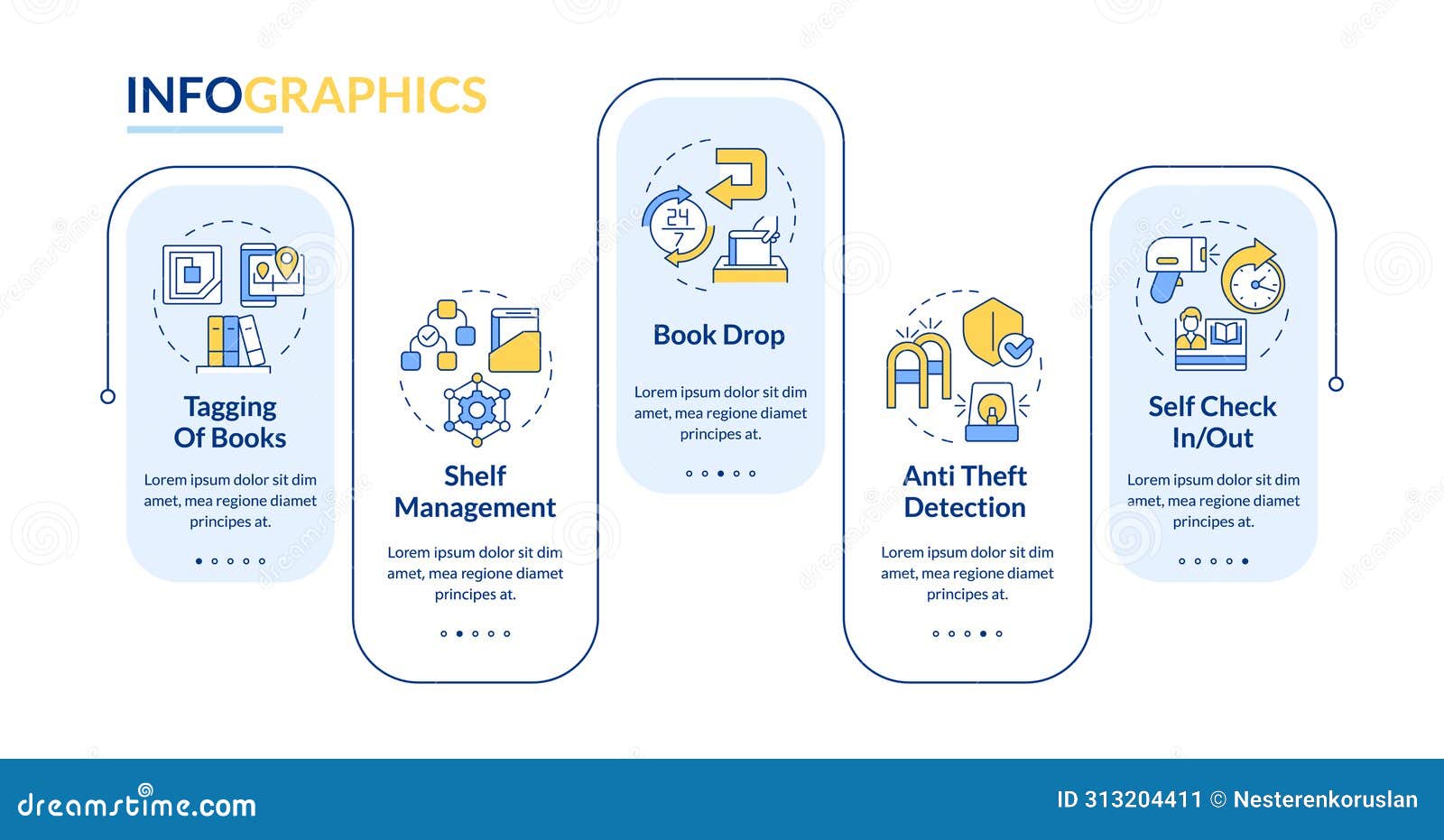 INFOGRAPHICS

Tagging Of Books

Lorem ipsum dolor sit dim amet, mea regione diamet principes at.

Shelf Management

Lorem ipsum dolor sit dim amet, mea regione diamet principes at.

24/7

Book Drop

Lorem ipsum dolor sit dim amet, mea regione diamet principes at.

Anti Theft Detection

Lorem ipsum dolor sit dim amet, mea regione diamet principes at.

Self Check In/Out

Lorem ipsum dolor sit dim amet, mea regione diamet principes at.

dreamstime.com

ID 313204411 © Nesterenkoruslan