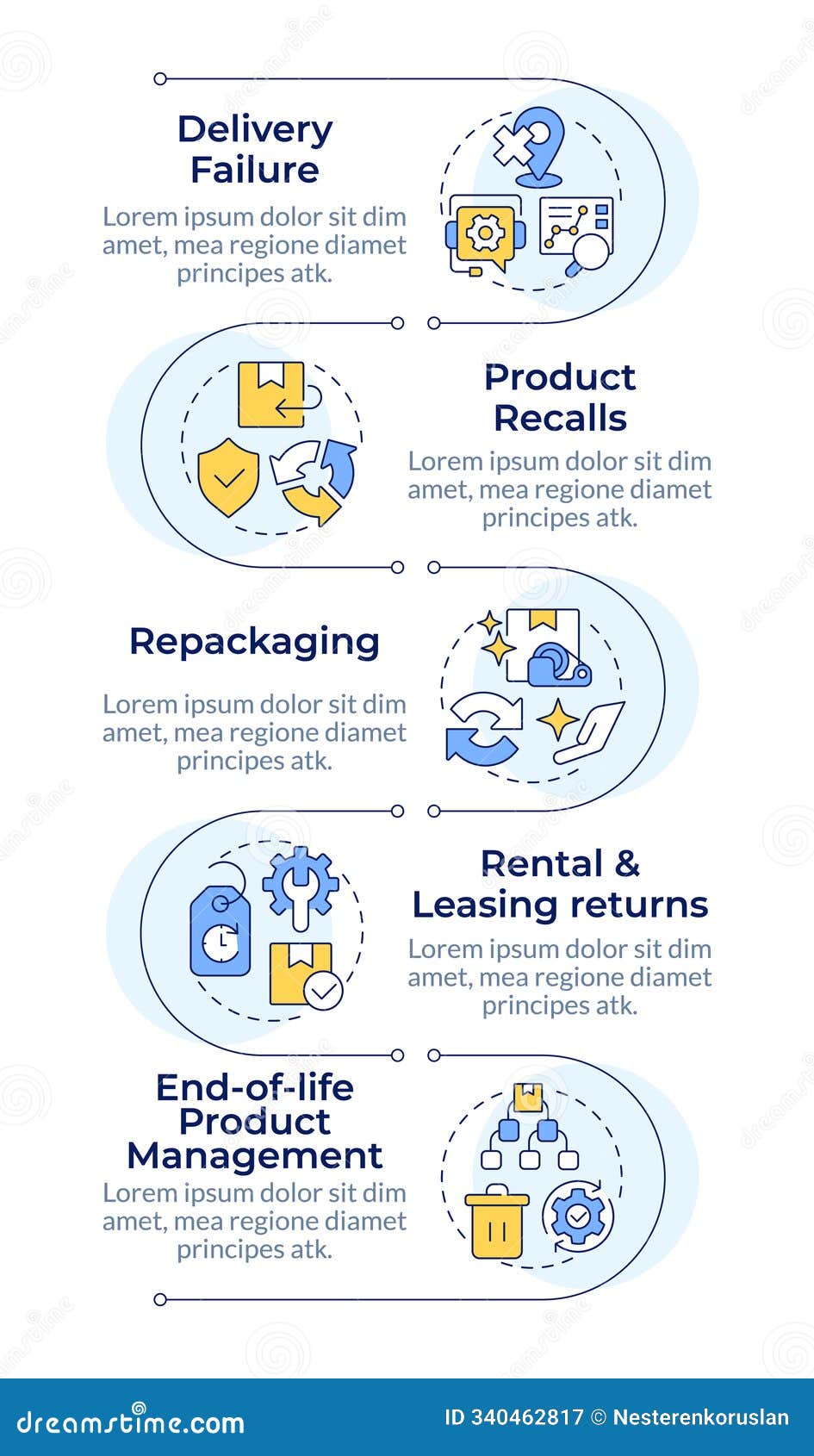 Delivery Failure

Lorem ipsum dolor sit dim amet, mea regione diamet principes atk.

Product Recalls

Lorem ipsum dolor sit dim amet, mea regione diamet principes atk.

Repackaging

Lorem ipsum dolor sit dim amet, mea regione diamet principes atk.

Rental & Leasing returns

Lorem ipsum dolor sit dim amet, mea regione diamet principes atk.

End-of-life Product Management

Lorem ipsum dolor sit dim amet, mea regione diamet principes atk.

dreamstime.com

ID 340462817 © Nesterenkoruslan