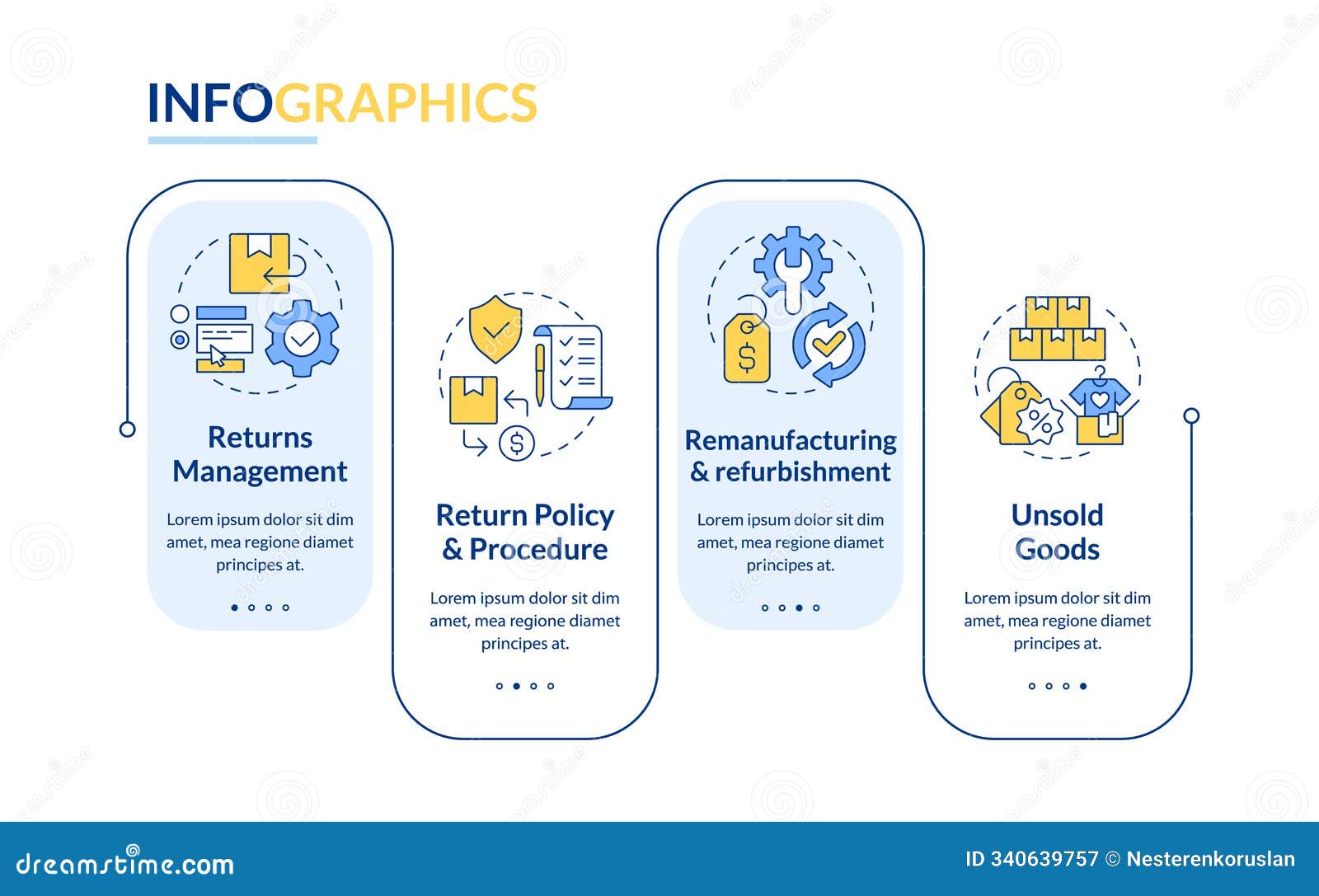 INFOGRAPHICS

Returns Management

Lorem ipsum dolor sit dim amet, mea regione diamet principes at.

Return Policy & Procedure

Lorem ipsum dolor sit dim amet, mea regione diamet principes at.

Remanufacturing & refurbishment

Lorem ipsum dolor sit dim amet, mea regione diamet principes at.

Unsold Goods

Lorem ipsum dolor sit dim amet, mea regione diamet principes at.

dreamstime.com

ID 340639757 © Nesterenkoruslan