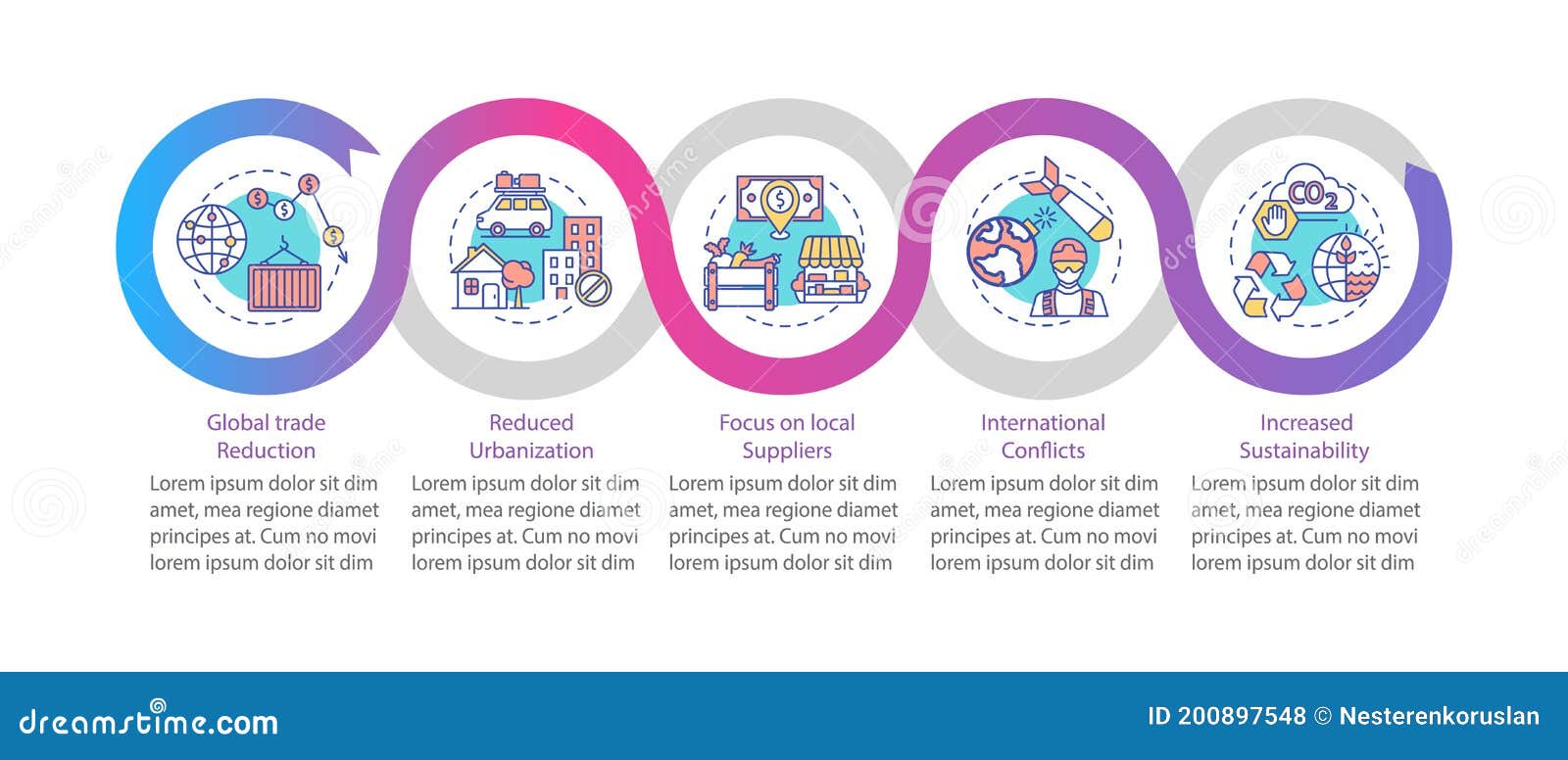 $CO_2$

Global trade Reduction

Lorem ipsum dolor sit dim amet, mea regione diamet principes at. Cum no movi lorem ipsum dolor sit dim

Reduced Urbanization

Lorem ipsum dolor sit dim amet, mea regione diamet principes at. Cum no movi lorem ipsum dolor sit dim

Focus on local Suppliers

Lorem ipsum dolor sit dim amet, mea regione diamet principes at. Cum no movi lorem ipsum dolor sit dim

International Conflicts

Lorem ipsum dolor sit dim amet, mea regione diamet principes at. Cum no movi lorem ipsum dolor sit dim

Increased Sustainability

Lorem ipsum dolor sit dim amet, mea regione diamet principes at. Cum no movi lorem ipsum dolor sit dim

dreamstime.com

ID 200897548 © Nesterenkoruslan