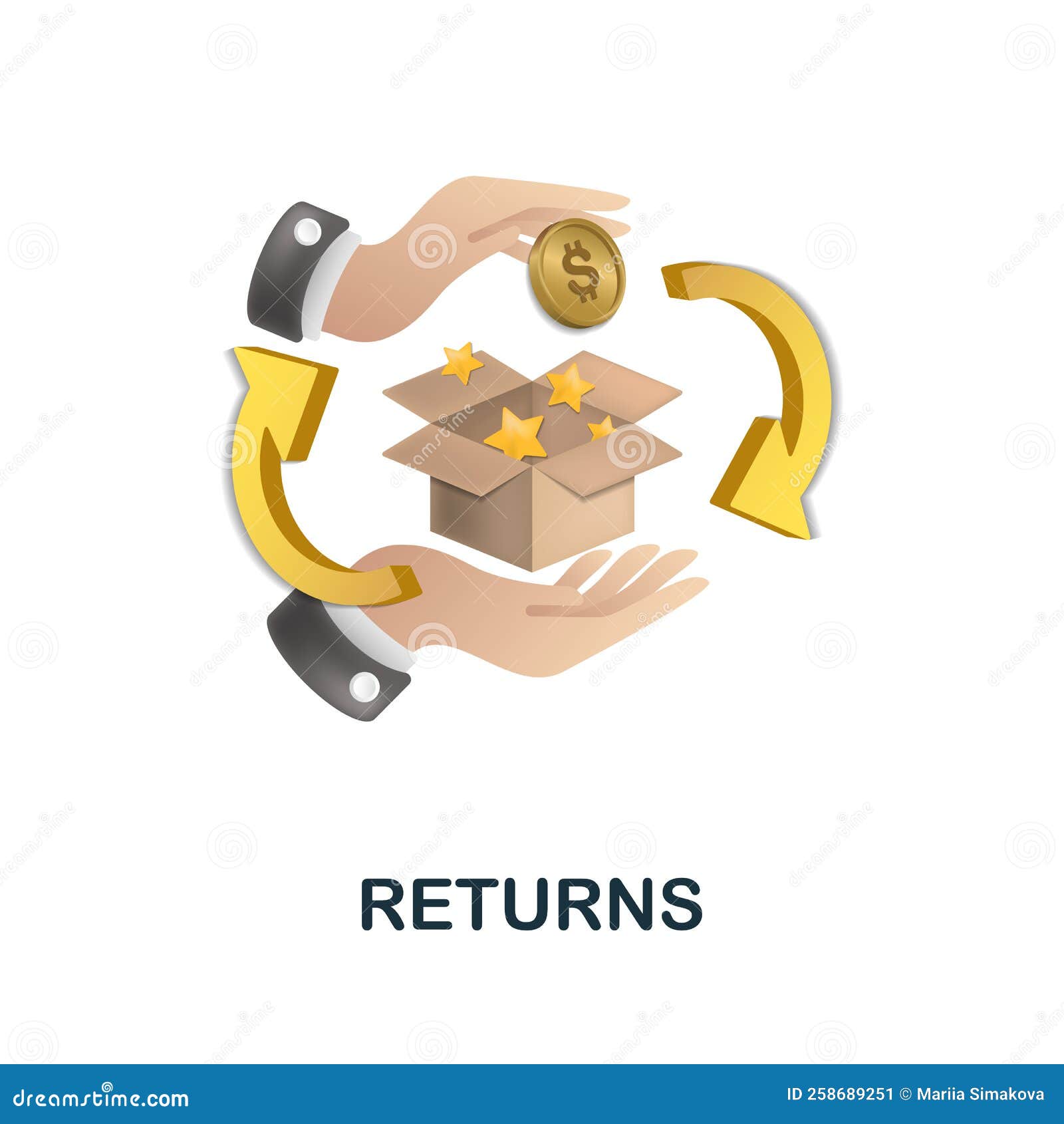 $

RETURNS

dreamstime.com

ID 258689251 © Mariia Simakova