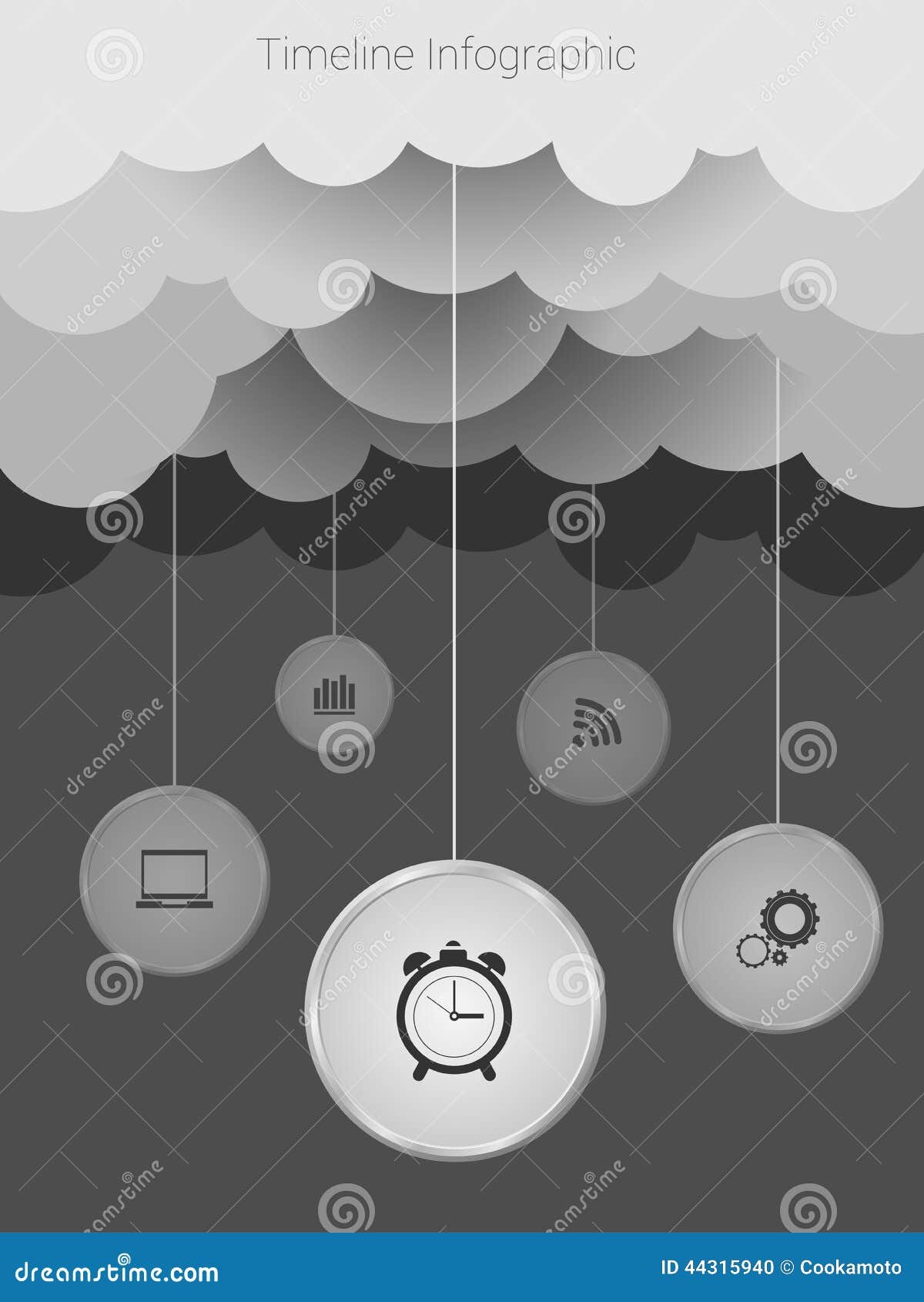 Timeline Infographic

dreamstime

dreamstime.com

ID 44315940 © Cookamoto