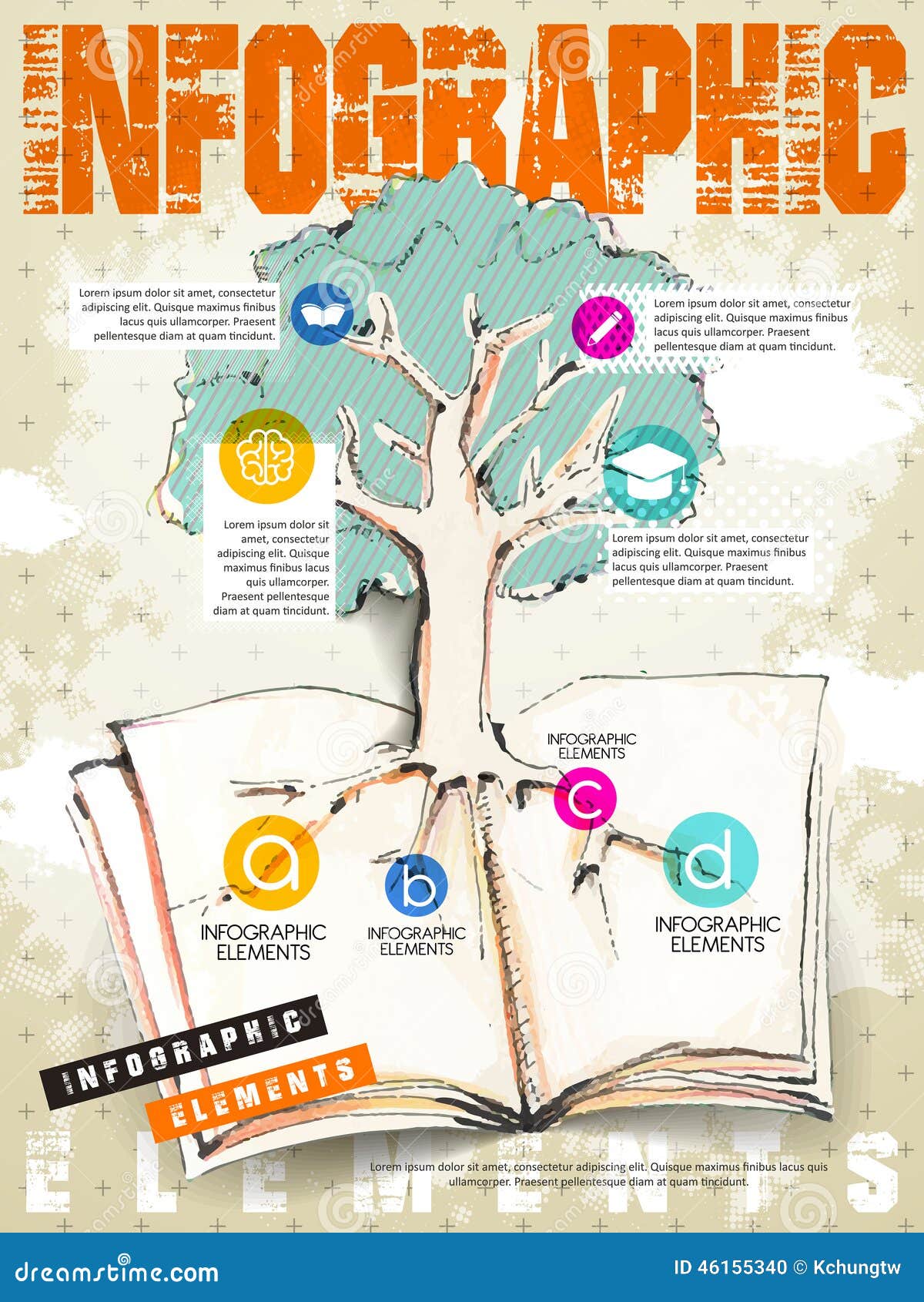 INFOGRAPHIC

Lorem ipsum dolor sit amet, consectetur adipiscing elit. Quisque maximus finibus lacus quis ullamcorper. Praesent pellentesque diam at quam tincidunt.

Lorem ipsum dolor sit amet, consectetur adipiscing elit. Quisque maximus finibus lacus quis ullamcorper. Praesent pellentesque diam at quam tincidunt.

Lorem ipsum dolor sit amet, consectetur adipiscing elit. Quisque maximus finibus lacus quis ullamcorper. Praesent pellentesque diam at quam tincidunt.

Lorem ipsum dolor sit amet, consectetur adipiscing elit. Quisque maximus finibus lacus quis ullamcorper. Praesent pellentesque diam at quam tincidunt.

INFOGRAPHIC ELEMENTS

c

a

INFOGRAPHIC ELEMENTS

b

INFOGRAPHIC ELEMENTS

d

INFOGRAPHIC ELEMENTS

INFOGRAPHIC

ELEMENTS

Lorem ipsum dolor sit amet, consectetur adipiscing elit. Quisque maximus finibus lacus quis ullamcorper. Praesent pellentesque diam at quam tincidunt.

ELEMENTS

dreamstime.com

ID 46155340 © Kchungtw