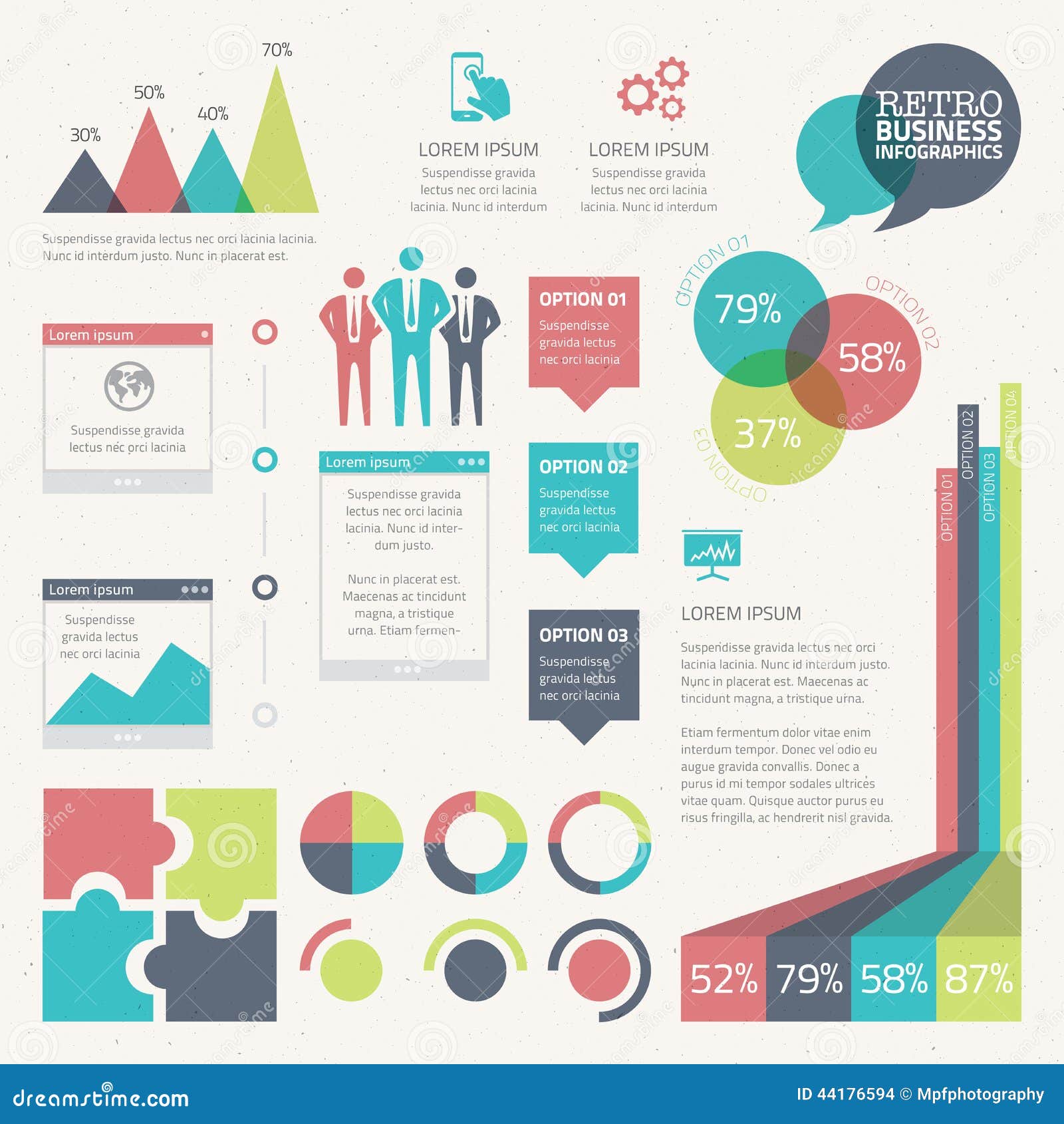 30%
50%
40%
70%

Suspendisse gravida lectus nec orci lacinia lacinia. Nunc id interdum justo. Nunc in placerat est.

LOREM IPSUM
Suspendisse gravida lectus nec orci lacinia lacinia. Nunc id interdum

LOREM IPSUM
Suspendisse gravida lectus nec orci lacinia lacinia. Nunc id interdum

RETRO
BUSINESS
INFOGRAPHICS

Lorem ipsum
Suspendisse gravida lectus nec orci lacinia

Lorem ipsum
Suspendisse gravida lectus nec orci lacinia

Lorem ipsum
Suspendisse gravida lectus nec orci lacinia lacinia. Nunc id interdum justo.

Nunc in placerat est. Maecenas ac tincidunt magna, a tristique urna. Etiam fermen-

OPTION 01
Suspendisse gravida lectus nec orci lacinia

OPTION 02
Suspendisse gravida lectus nec orci lacinia

OPTION 03
Suspendisse gravida lectus nec orci lacinia

OPTION 01
79%
OPTION 02
58%
OPTION 03
37%

LOREM IPSUM
Suspendisse gravida lectus nec orci lacinia lacinia. Nunc id interdum justo. Nunc in placerat est. Maecenas ac tincidunt magna, a tristique urna.

Etiam fermentum dolor vitae enim interdum tempor. Donec vel odio eu augue gravida convallis. Donec a purus id mi tempor sodales ultrices vitae quam. Quisque auctor purus eu risus fringilla, ac hendrerit nisl gravida.

OPTION 01
OPTION 02
OPTION 03
OPTION 04

52%
79%
58%
87%

dreamstime.com
ID 44176594 © Mpfphotography