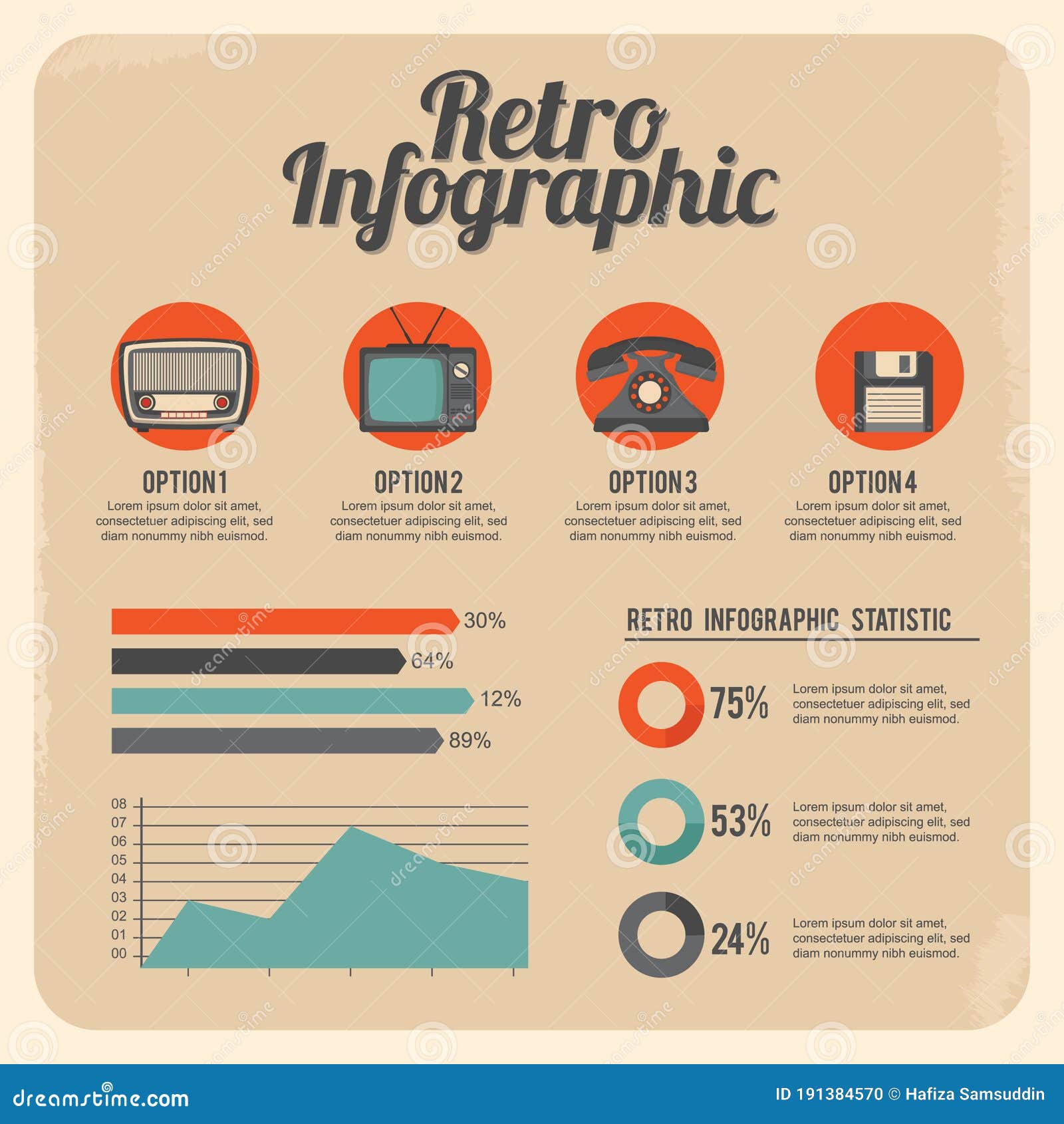 Retro Infographic

OPTION 1
Lorem ipsum dolor sit amet, consectetuer adipiscing elit, sed diam nonummy nibh euismod.

OPTION 2
Lorem ipsum dolor sit amet, consectetuer adipiscing elit, sed diam nonummy nibh euismod.

OPTION 3
Lorem ipsum dolor sit amet, consectetuer adipiscing elit, sed diam nonummy nibh euismod.

OPTION 4
Lorem ipsum dolor sit amet, consectetuer adipiscing elit, sed diam nonummy nibh euismod.

30%
64%
12%
89%

08
07
06
05
04
03
02
01
00

RETRO INFOGRAPHIC STATISTIC

75%
Lorem ipsum dolor sit amet, consectetuer adipiscing elit, sed diam nonummy nibh euismod.

53%
Lorem ipsum dolor sit amet, consectetuer adipiscing elit, sed diam nonummy nibh euismod.

24%
Lorem ipsum dolor sit amet, consectetuer adipiscing elit, sed diam nonummy nibh euismod.

dreamstime.com
ID 191384570 © Hafiza Samsuddin