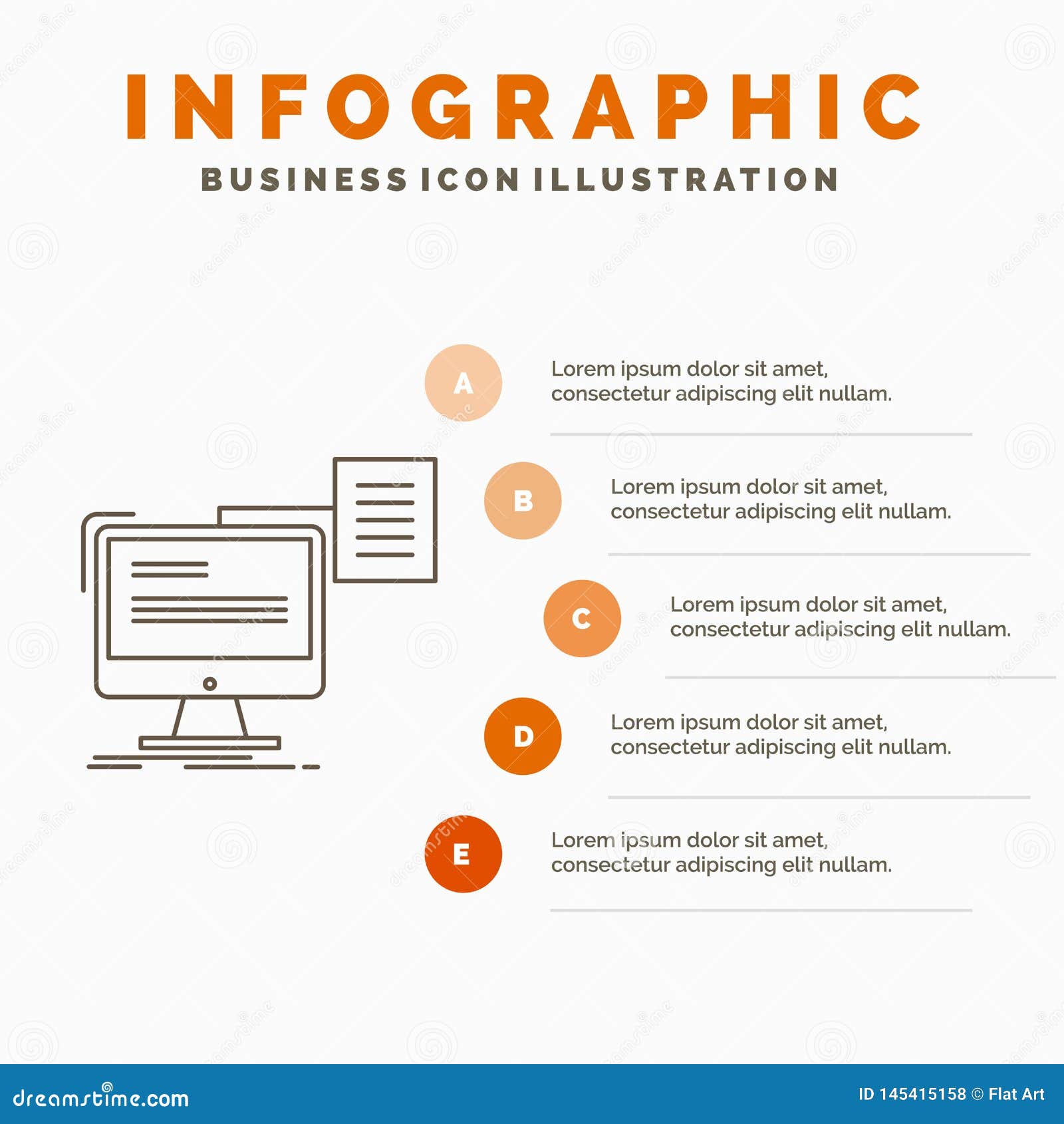 INFOGRAPHIC
BUSINESS ICON ILLUSTRATION

A
Lorem ipsum dolor sit amet, consectetur adipiscing elit nullam.

B
Lorem ipsum dolor sit amet, consectetur adipiscing elit nullam.

C
Lorem ipsum dolor sit amet, consectetur adipiscing elit nullam.

D
Lorem ipsum dolor sit amet, consectetur adipiscing elit nullam.

E
Lorem ipsum dolor sit amet, consectetur adipiscing elit nullam.

dreamstime.com
ID 145415158 © Flat Art