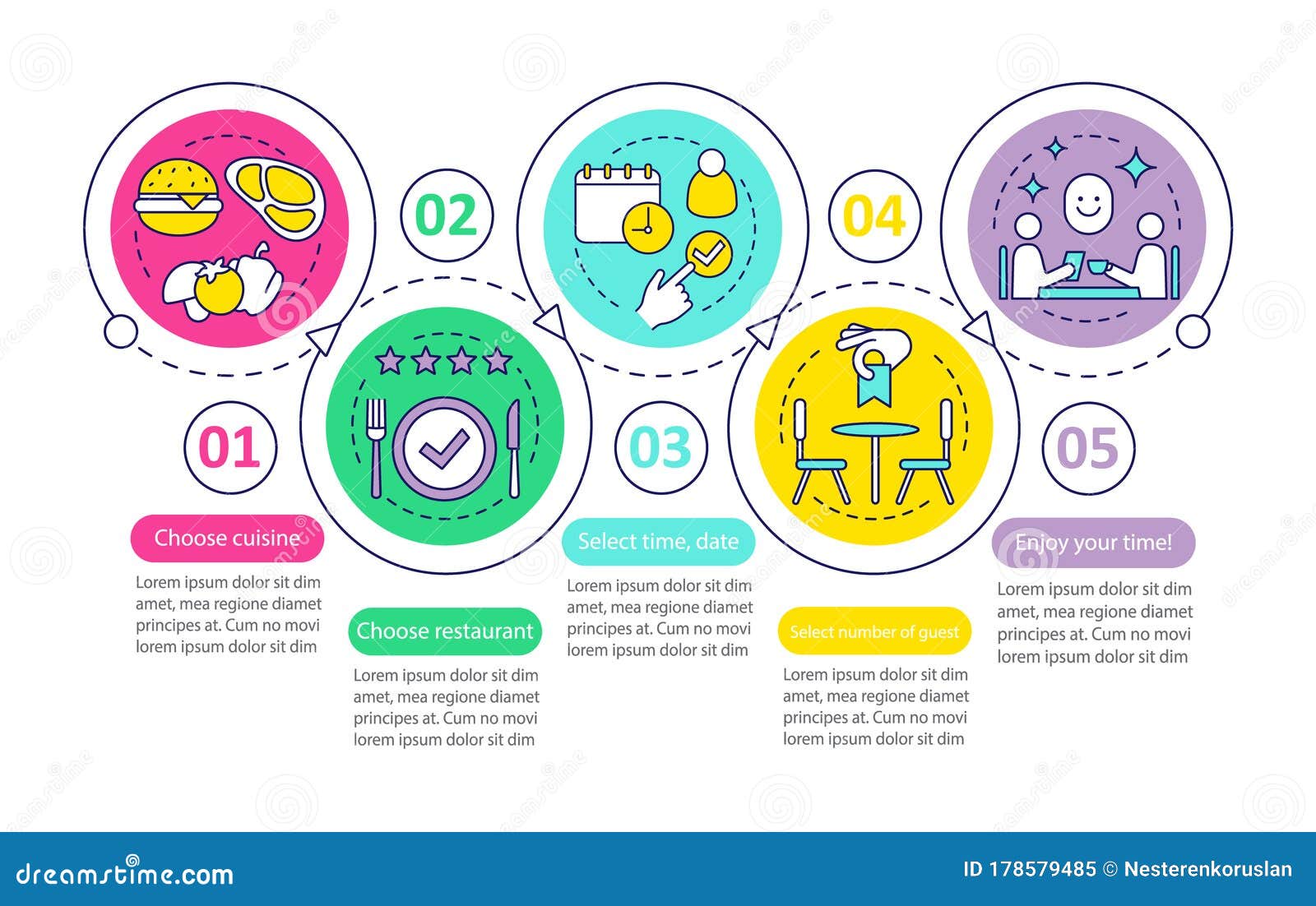 01

Choose cuisine

Lorem ipsum dolor sit dim amet, mea regione diamet principes at. Cum no movi lorem ipsum dolor sit dim

02

Choose restaurant

Lorem ipsum dolor sit dim amet, mea regione diamet principes at. Cum no movi lorem ipsum dolor sit dim

03

Select time, date

Lorem ipsum dolor sit dim amet, mea regione diamet principes at. Cum no movi lorem ipsum dolor sit dim

04

Select number of guest

Lorem ipsum dolor sit dim amet, mea regione diamet principes at. Cum no movi lorem ipsum dolor sit dim

05

Enjoy your time!

Lorem ipsum dolor sit dim amet, mea regione diamet principes at. Cum no movi lorem ipsum dolor sit dim

dreamstime.com

ID 178579485 © Nesterenkoruslan