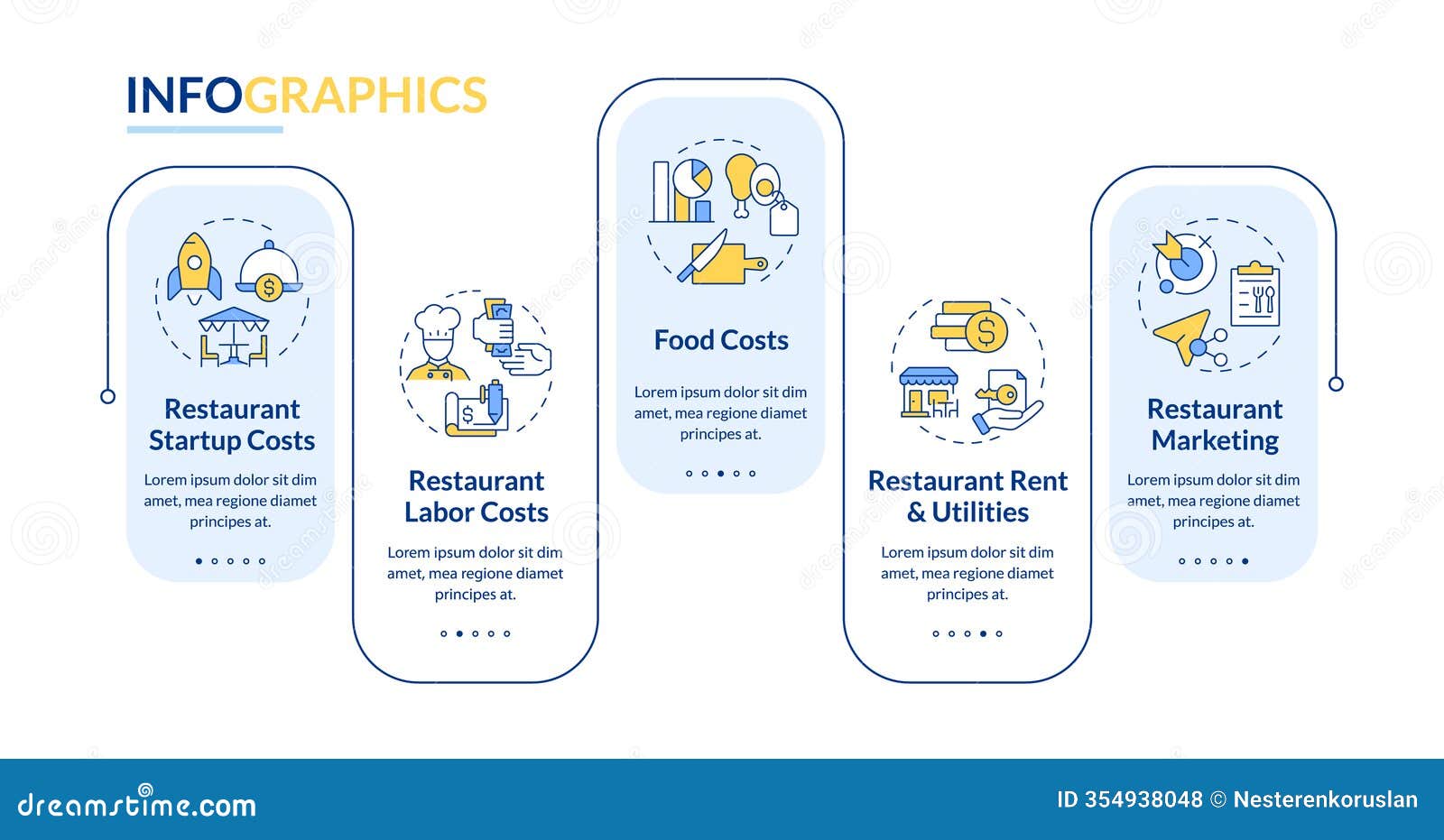 INFOGRAPHICS

Restaurant Startup Costs

Lorem ipsum dolor sit dim amet, mea regione diamet principes at.

Restaurant Labor Costs

Lorem ipsum dolor sit dim amet, mea regione diamet principes at.

Food Costs

Lorem ipsum dolor sit dim amet, mea regione diamet principes at.

Restaurant Rent & Utilities

Lorem ipsum dolor sit dim amet, mea regione diamet principes at.

Restaurant Marketing

Lorem ipsum dolor sit dim amet, mea regione diamet principes at.

dreamstime.com

ID 354938048 © Nesterenkoruslan