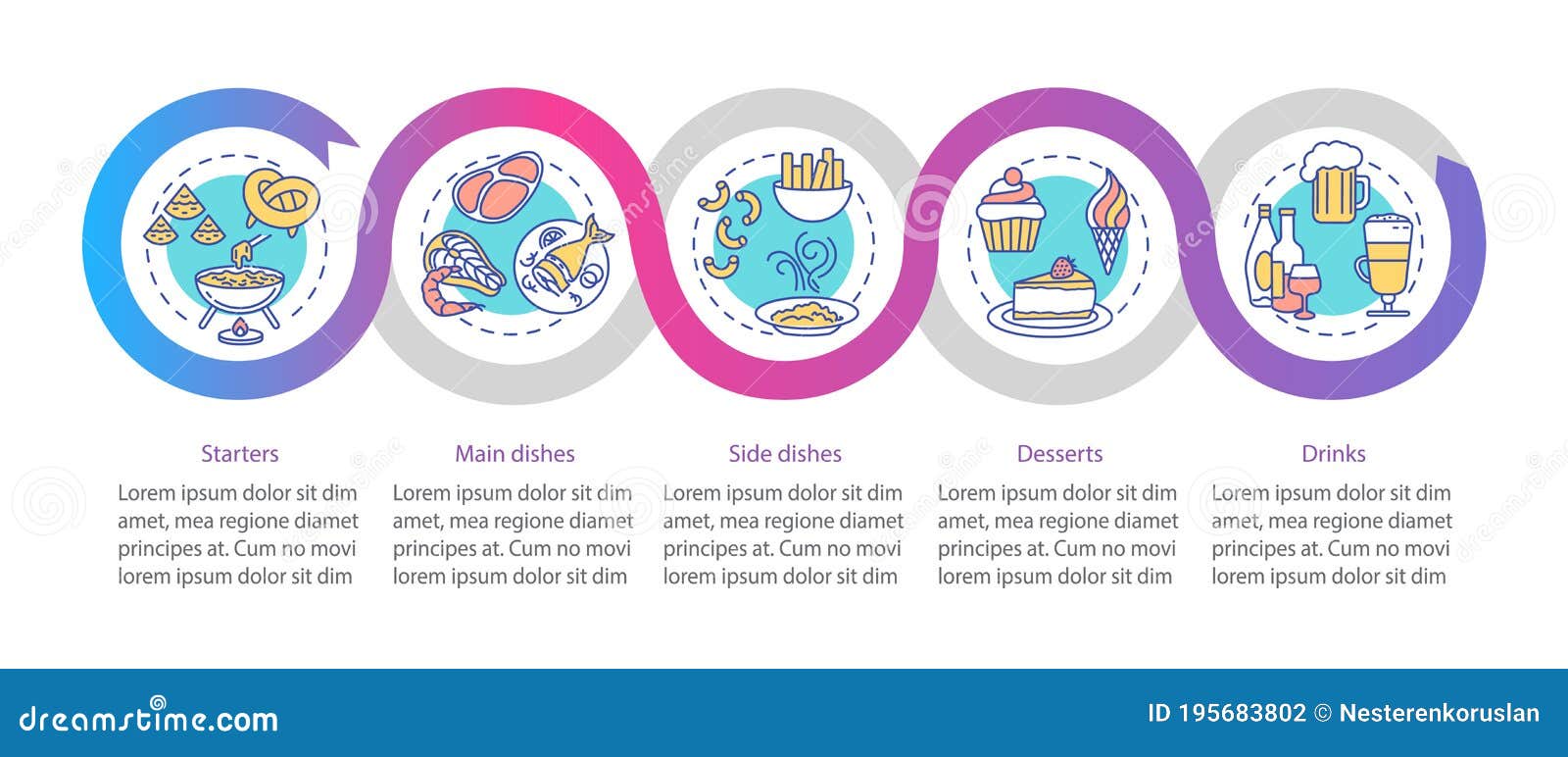 Starters
Lorem ipsum dolor sit dim amet, mea regione diamet principes at. Cum no movi lorem ipsum dolor sit dim

Main dishes
Lorem ipsum dolor sit dim amet, mea regione diamet principes at. Cum no movi lorem ipsum dolor sit dim

Side dishes
Lorem ipsum dolor sit dim amet, mea regione diamet principes at. Cum no movi lorem ipsum dolor sit dim

Desserts
Lorem ipsum dolor sit dim amet, mea regione diamet principes at. Cum no movi lorem ipsum dolor sit dim

Drinks
Lorem ipsum dolor sit dim amet, mea regione diamet principes at. Cum no movi lorem ipsum dolor sit dim

dreamstime.com
ID 195683802 © Nesterenkoruslan