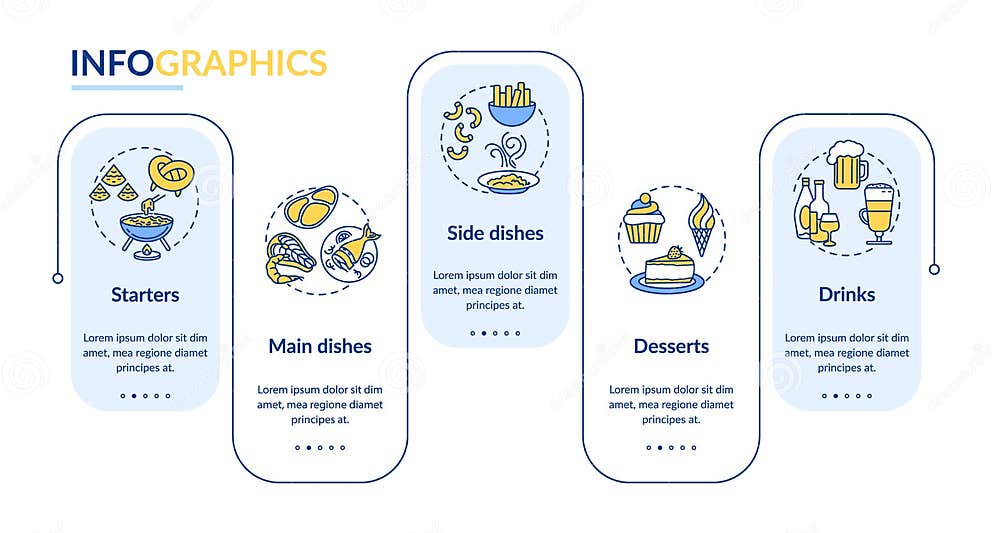 INFOGRAPHICS

Starters

Lorem ipsum dolor sit dim amet, mea regione diamet principes at.

Main dishes

Lorem ipsum dolor sit dim amet, mea regione diamet principes at.

Side dishes

Lorem ipsum dolor sit dim amet, mea regione diamet principes at.

Desserts

Lorem ipsum dolor sit dim amet, mea regione diamet principes at.

Drinks

Lorem ipsum dolor sit dim amet, mea regione diamet principes at.