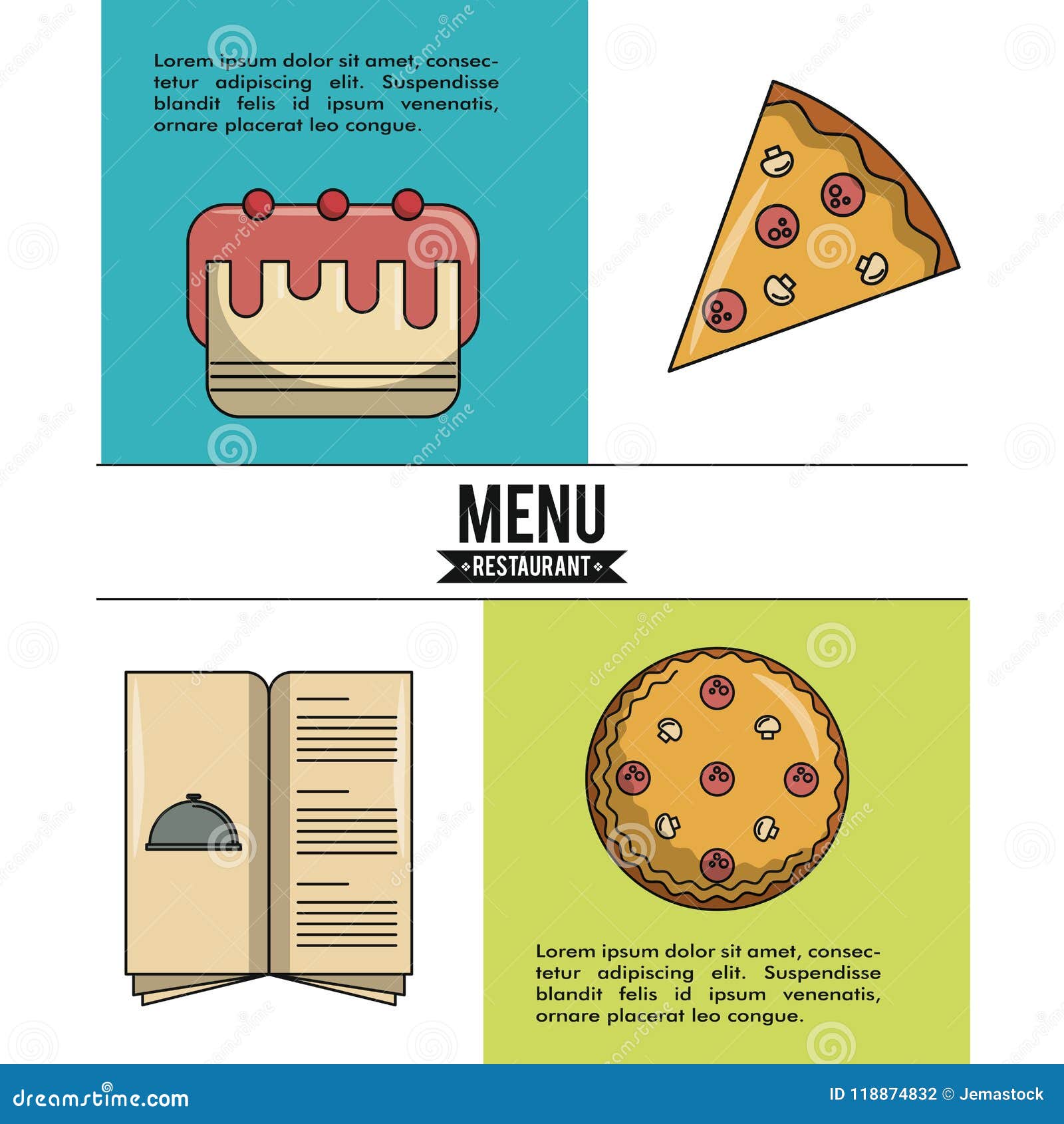 Lorem ipsum dolor sit amet, consectetur adipiscing elit. Suspendisse blandit felis id ipsum venenatis, ornare placerat leo congue.

MENU
RESTAURANT

Lorem ipsum dolor sit amet, consectetur adipiscing elit. Suspendisse blandit felis id ipsum venenatis, ornare placerat leo congue.

dreamstime.com
ID 118874832 © Jemastock