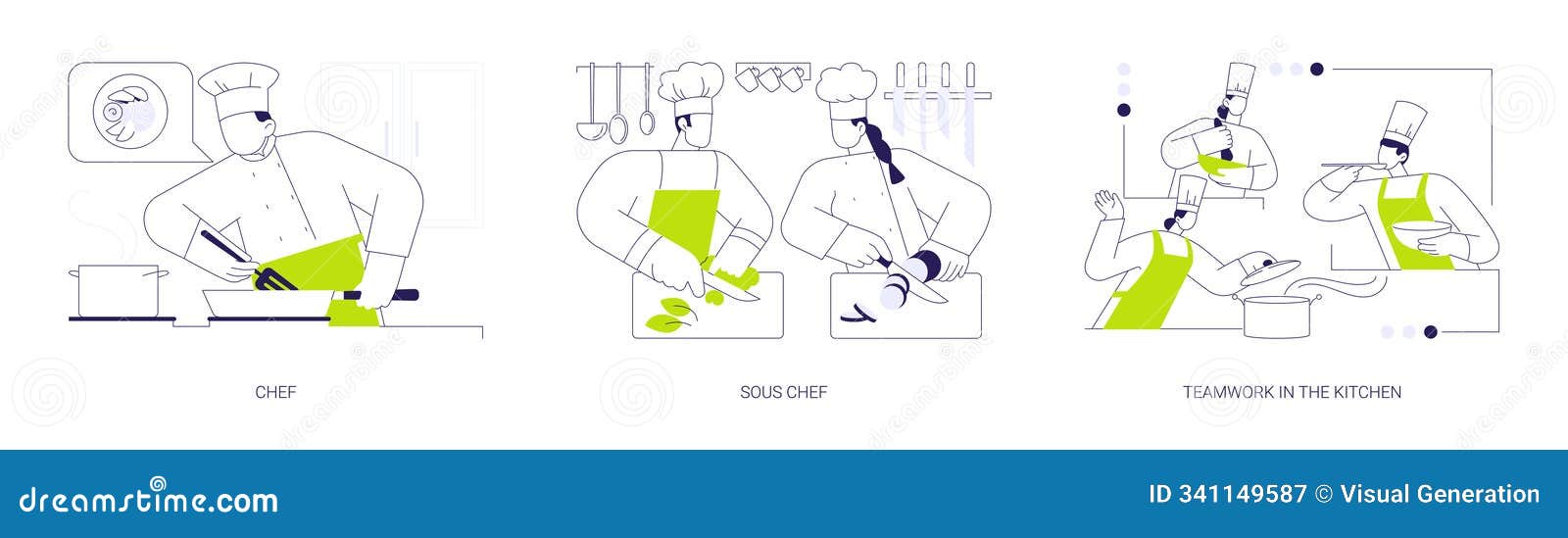 CHEF

SOUS CHEF

TEAMWORK IN THE KITCHEN

dreamstime.com

ID 341149587 © Visual Generation