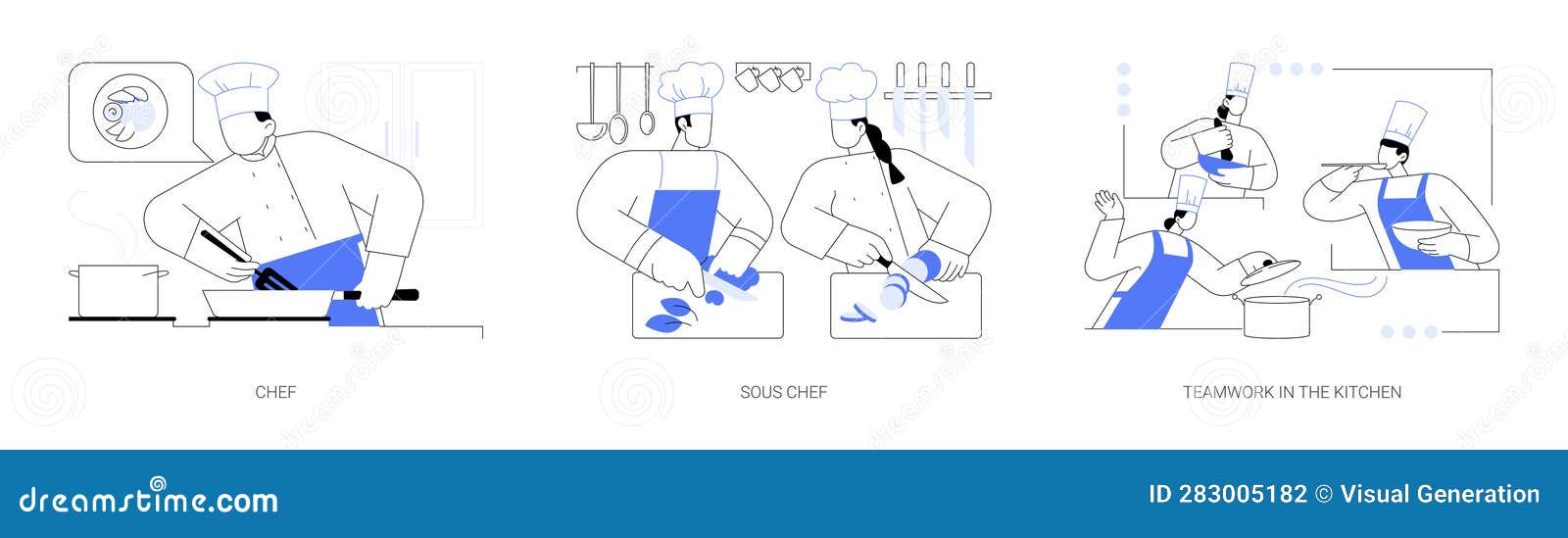 CHEF

SOUS CHEF

TEAMWORK IN THE KITCHEN

dreamstime.com

ID 283005182 © Visual Generation