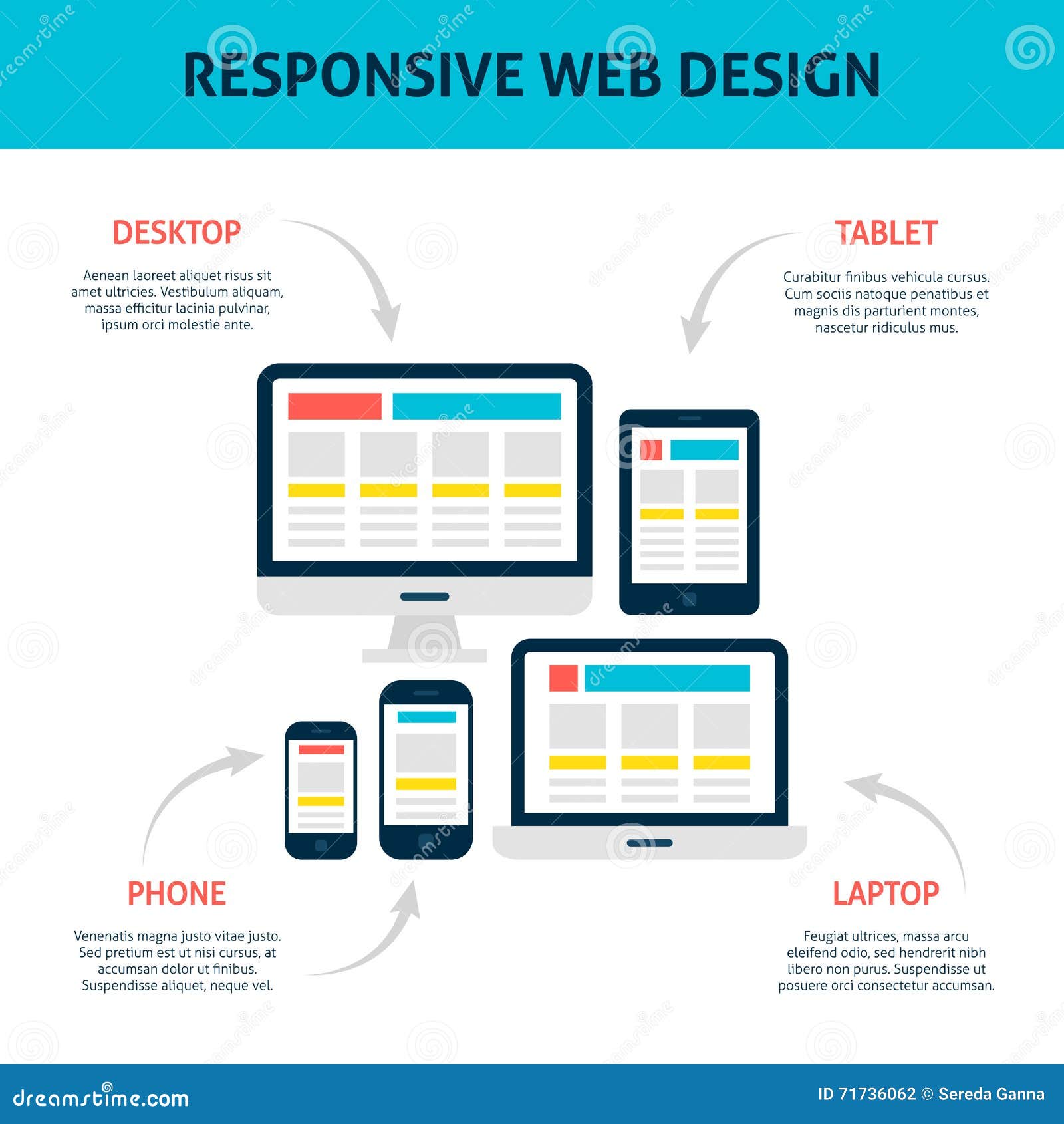 RESPONSIVE WEB DESIGN

DESKTOP

Aenean laoreet aliquet risus sit amet ultricies. Vestibulum aliquam, massa efficitur lacinia pulvinar, ipsum orci molestie ante.

TABLET

Curabitur finibus vehicula cursus. Cum sociis natoque penatibus et magnis dis parturient montes, nascetur ridiculus mus.

PHONE

Venenatis magna justo vitae justo. Sed pretium est ut nisi cursus, at accumsan dolor ut finibus. Suspendisse aliquet, neque vel.

LAPTOP

Feugiat ultrices, massa arcu eleifend odio, sed hendrerit nibh libero non purus. Suspendisse ut posuere orci consectetur accumsan.

dreamstime.com

ID 71736062 © Sereda Ganna