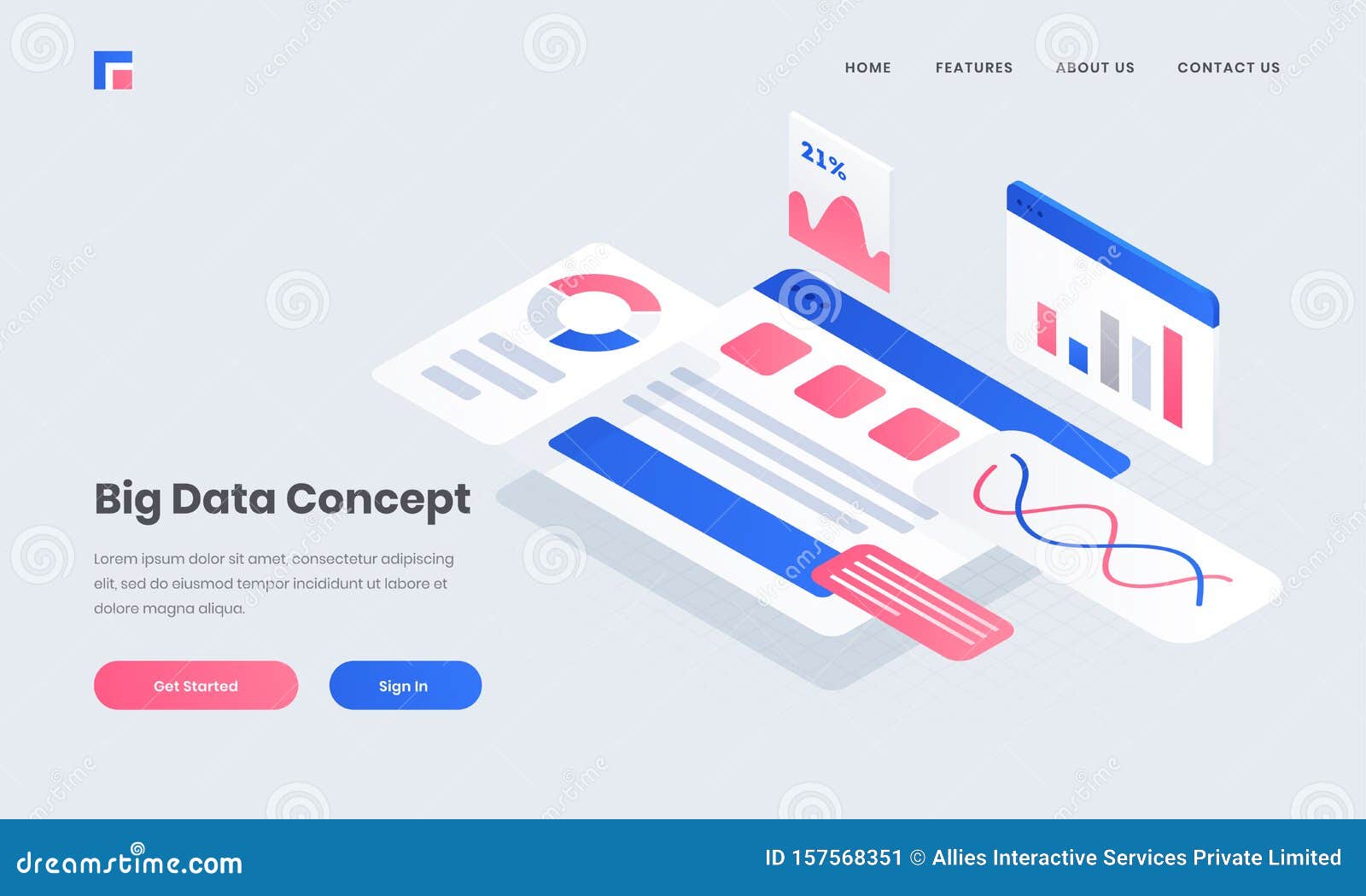 HOME FEATURES ABOUT US CONTACT US

21%

Big Data Concept

Lorem ipsum dolor sit amet, consectetur adipiscing elit, sed do eiusmod tempor incididunt ut labore et dolore magna aliqua.

Get Started

Sign In

dreamstime.com

ID 157568351 © Allies Interactive Services Private Limited