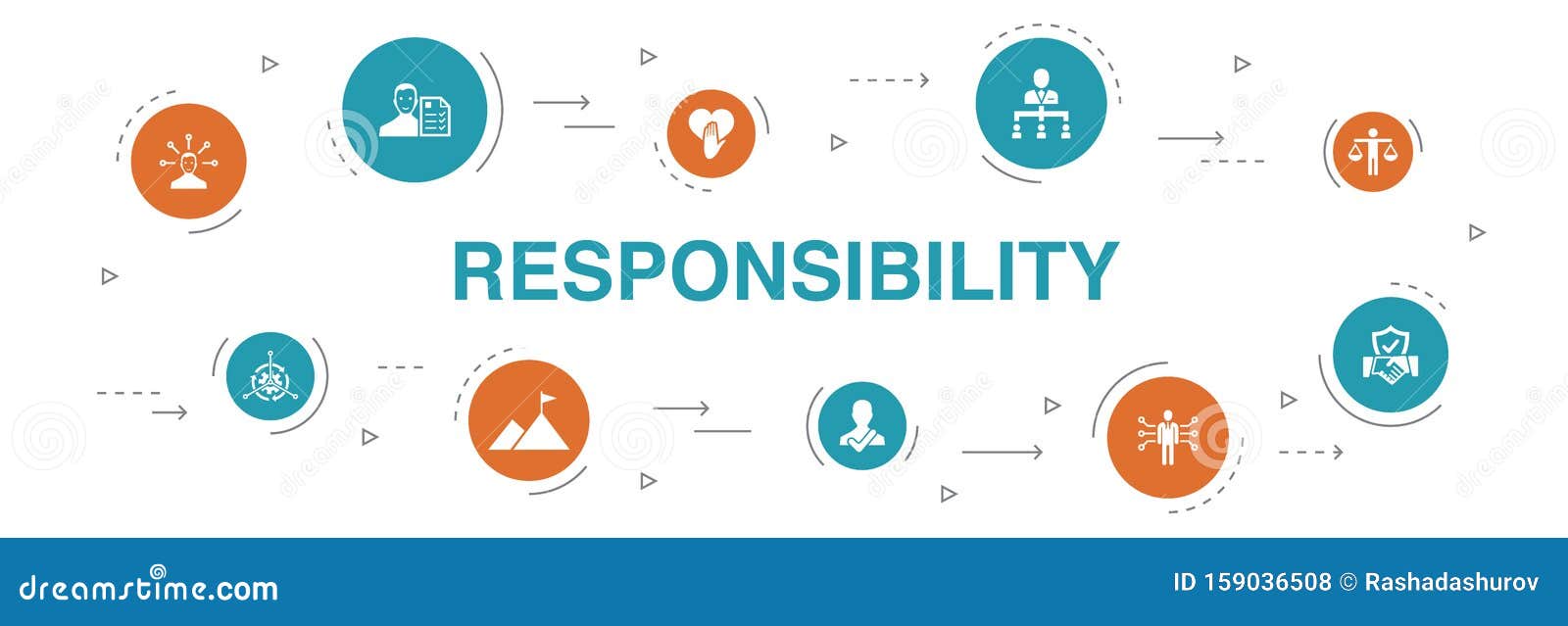 RESPONSIBILITY

dreamstime.com

ID 159036508 © Rashadashurov