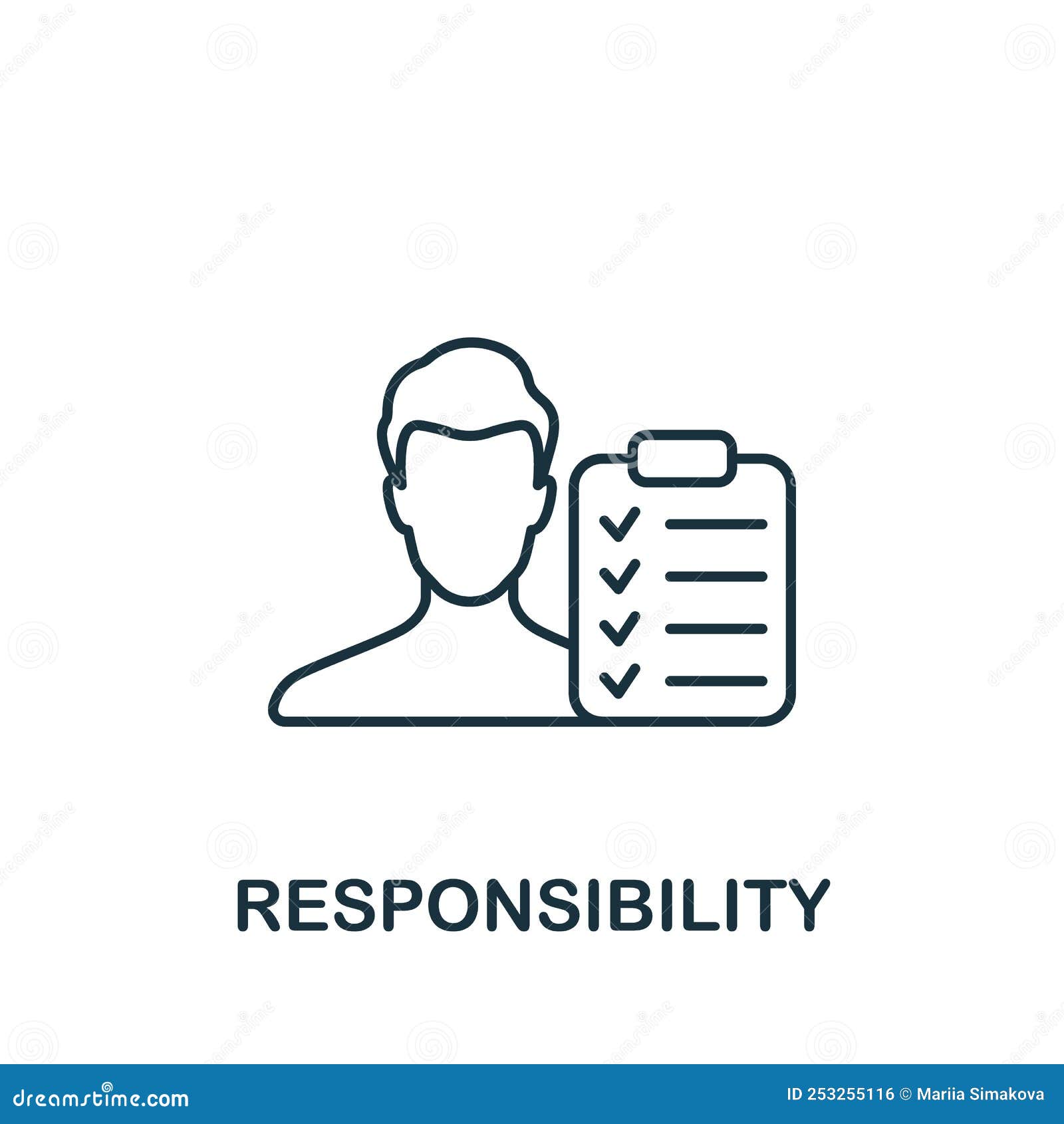 RESPONSIBILITY

dreamstime.com

ID 253255116 © Mariia Simakova