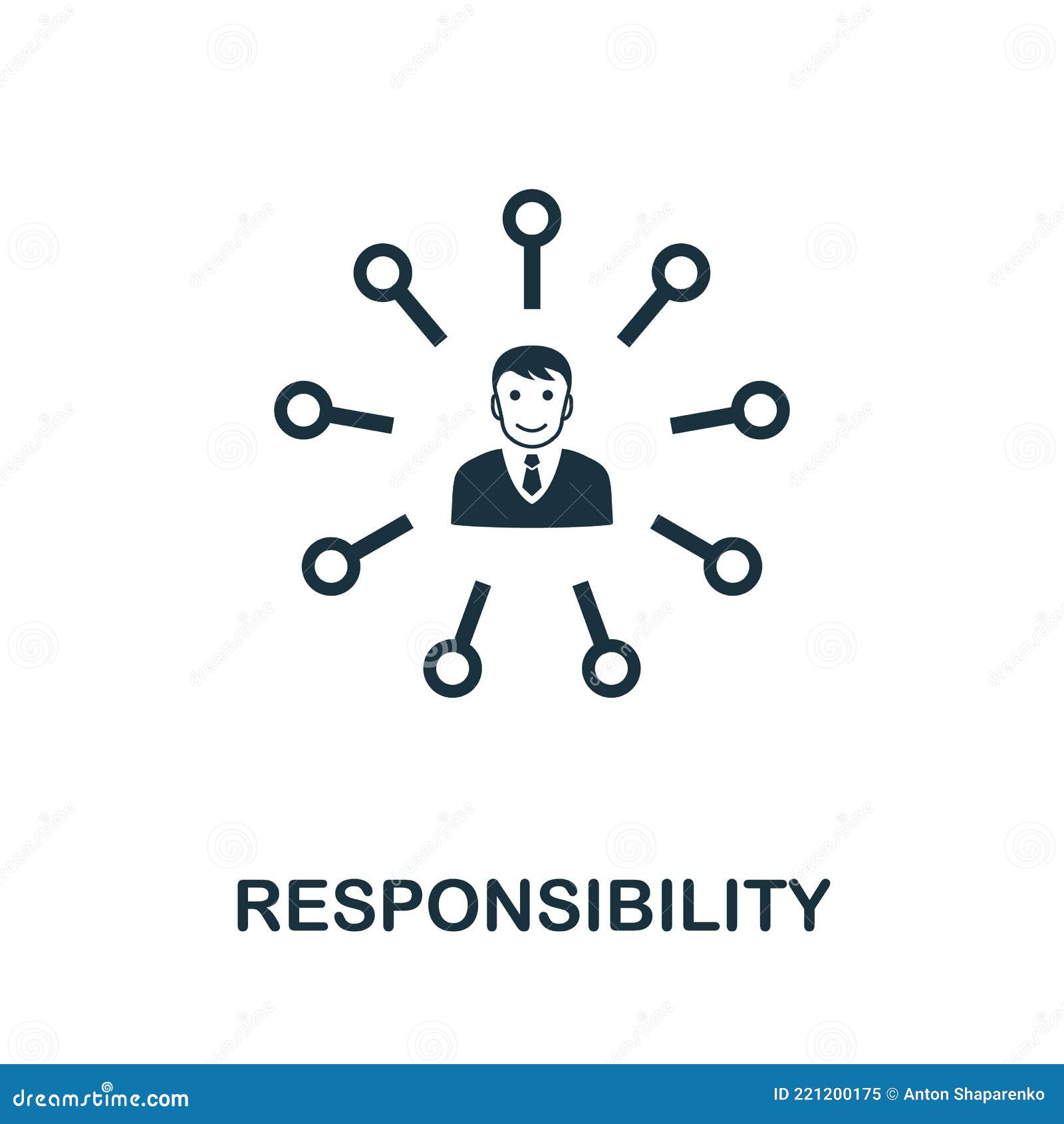 RESPONSIBILITY

dreamstime.com

ID 221200175 © Anton Shaparenko