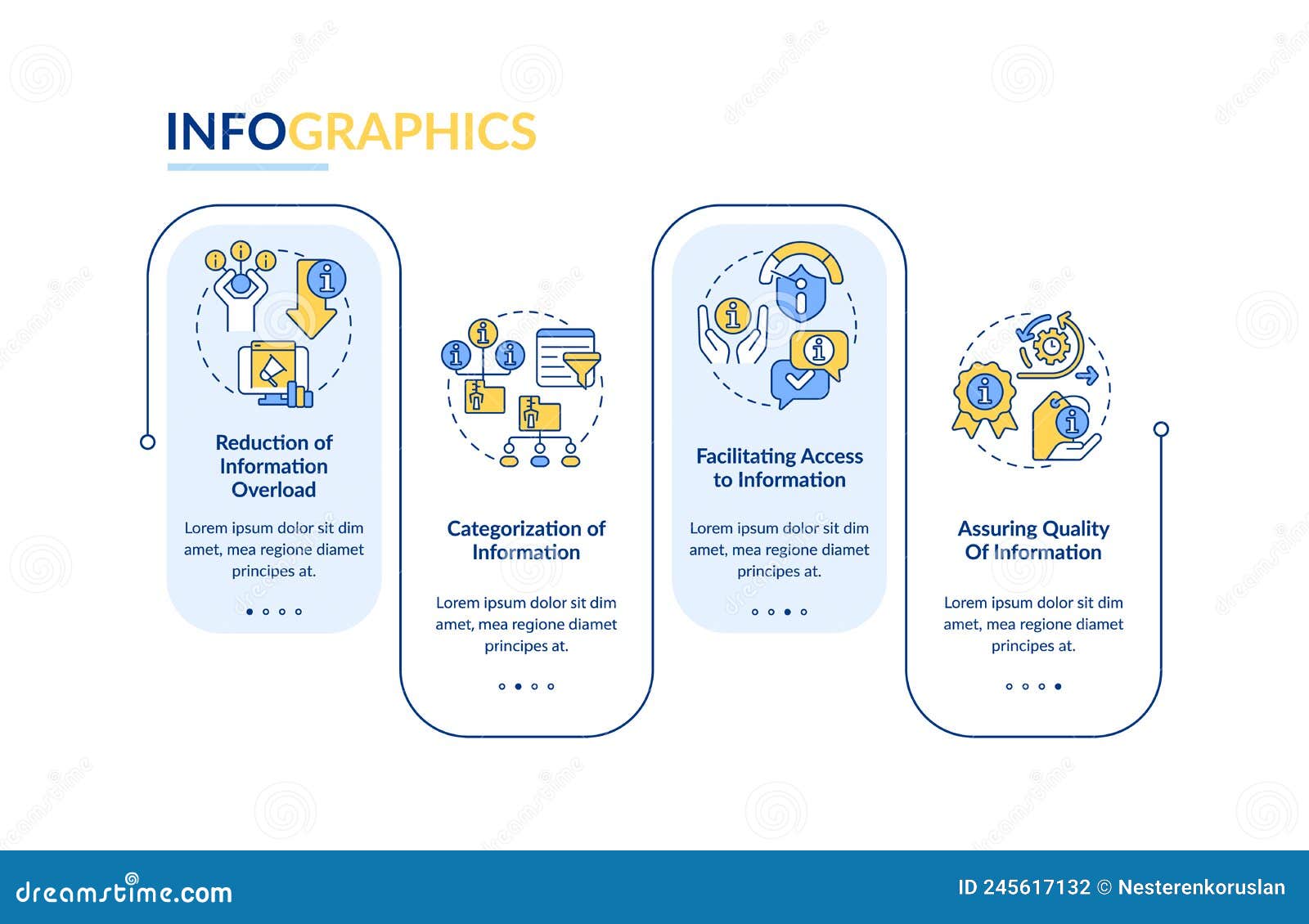 INFOGRAPHICS

Reduction of Information Overload

Lorem ipsum dolor sit dim amet, mea regione diamet principes at.

Categorization of Information

Lorem ipsum dolor sit dim amet, mea regione diamet principes at.

Facilitating Access to Information

Lorem ipsum dolor sit dim amet, mea regione diamet principes at.

Assuring Quality Of Information

Lorem ipsum dolor sit dim amet, mea regione diamet principes at.

dreamstime.com

ID 245617132 © Nesterenkoruslan