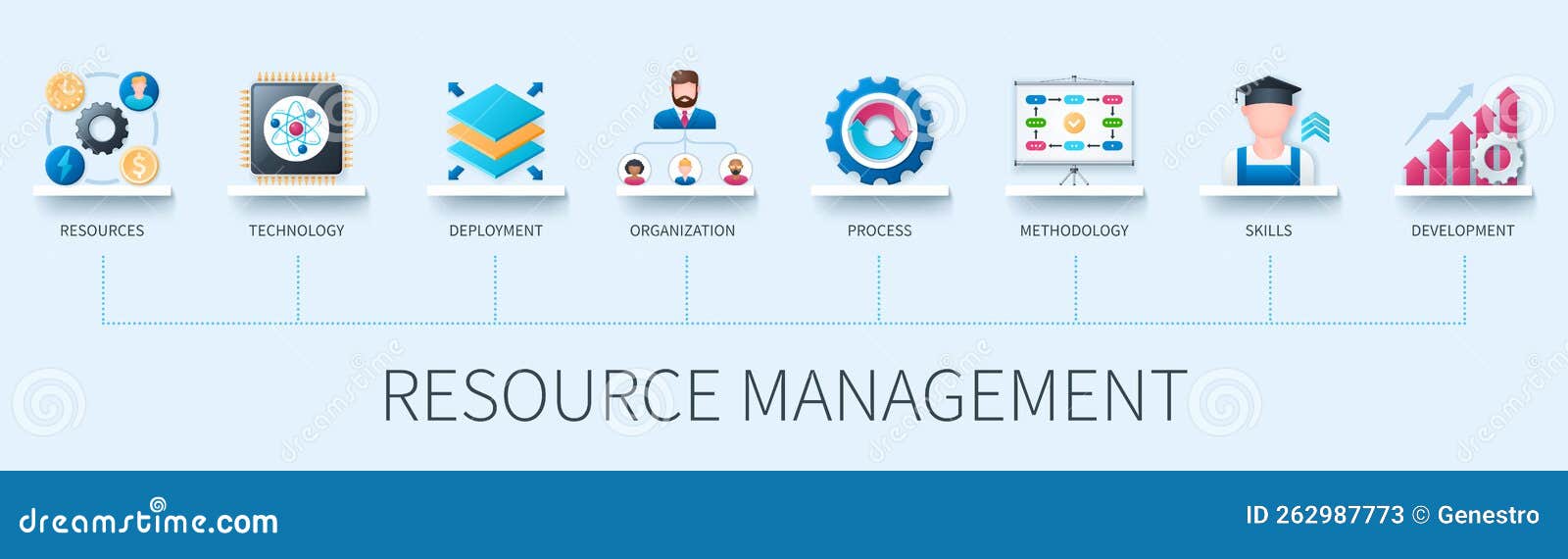 RESOURCES
TECHNOLOGY
DEPLOYMENT
ORGANIZATION
PROCESS
METHODOLOGY
SKILLS
DEVELOPMENT

RESOURCE MANAGEMENT

dreamstime.com
ID 262987773 © Genestro