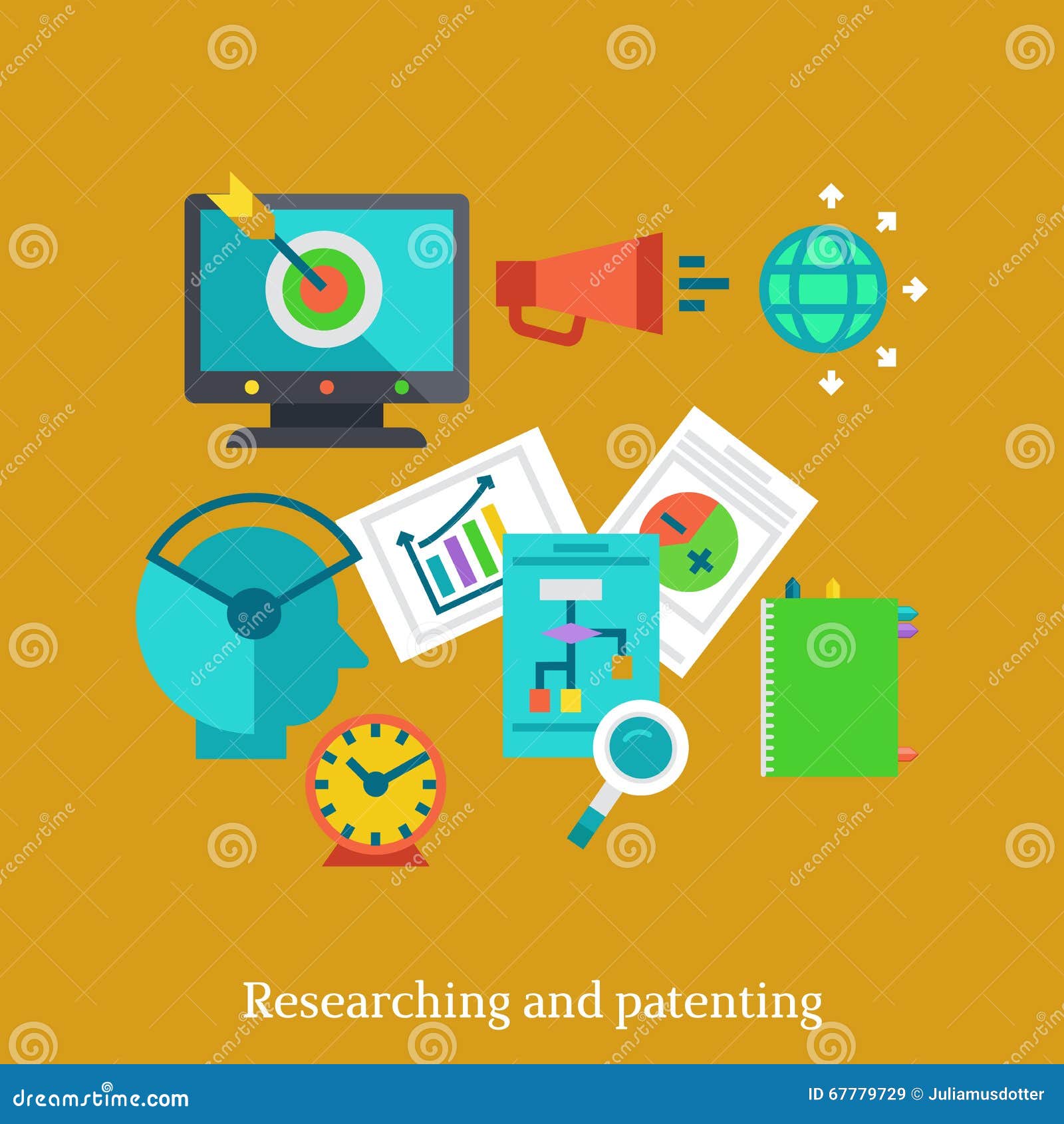 Researching and patenting

dreamstime.com

ID 67779729 © Juliamusdotter