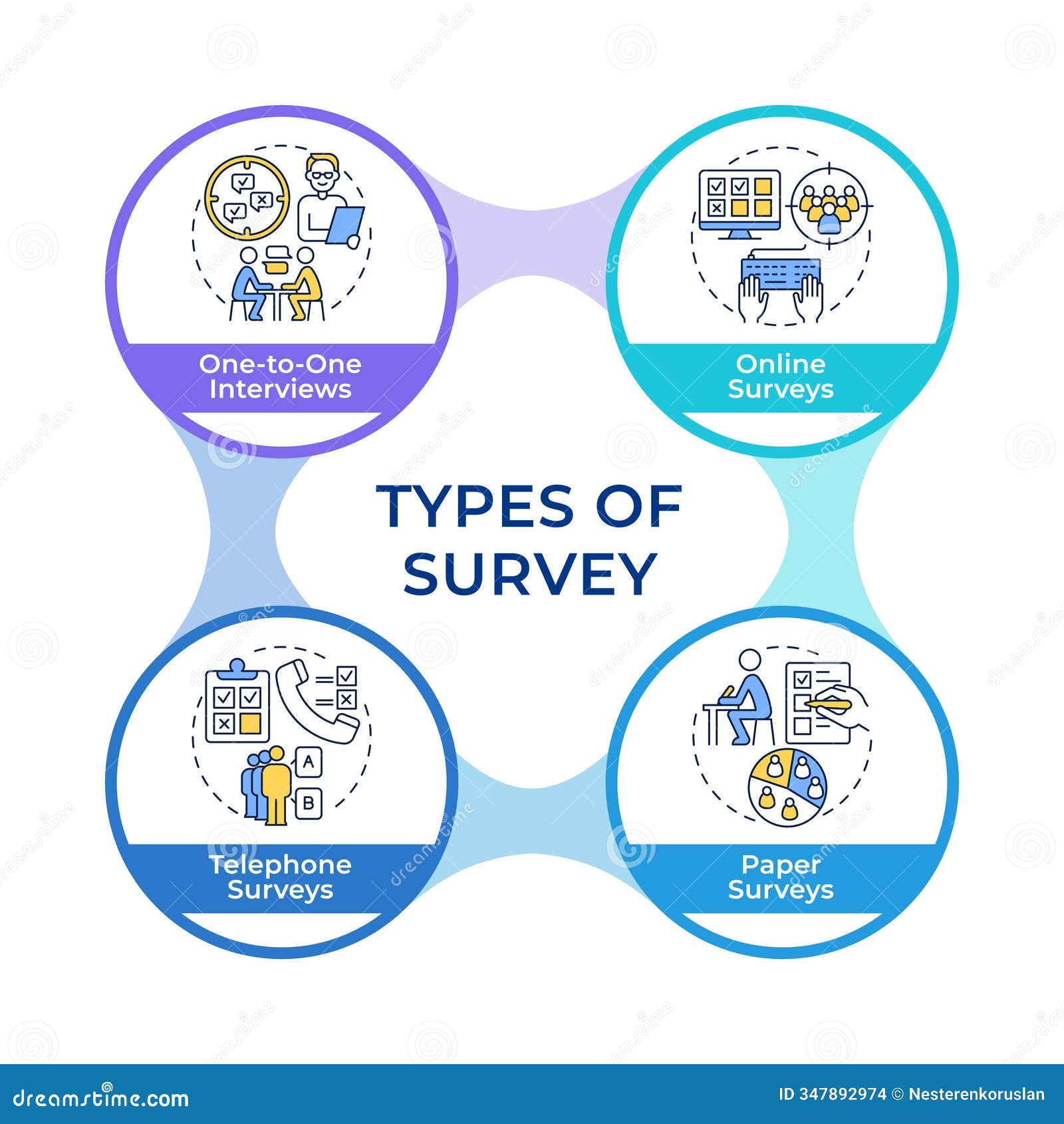 One-to-One Interviews

Online Surveys

TYPES OF SURVEY

A

B

Telephone Surveys

Paper Surveys

dreamstime.com

ID 347892974 © Nesterenkoruslan