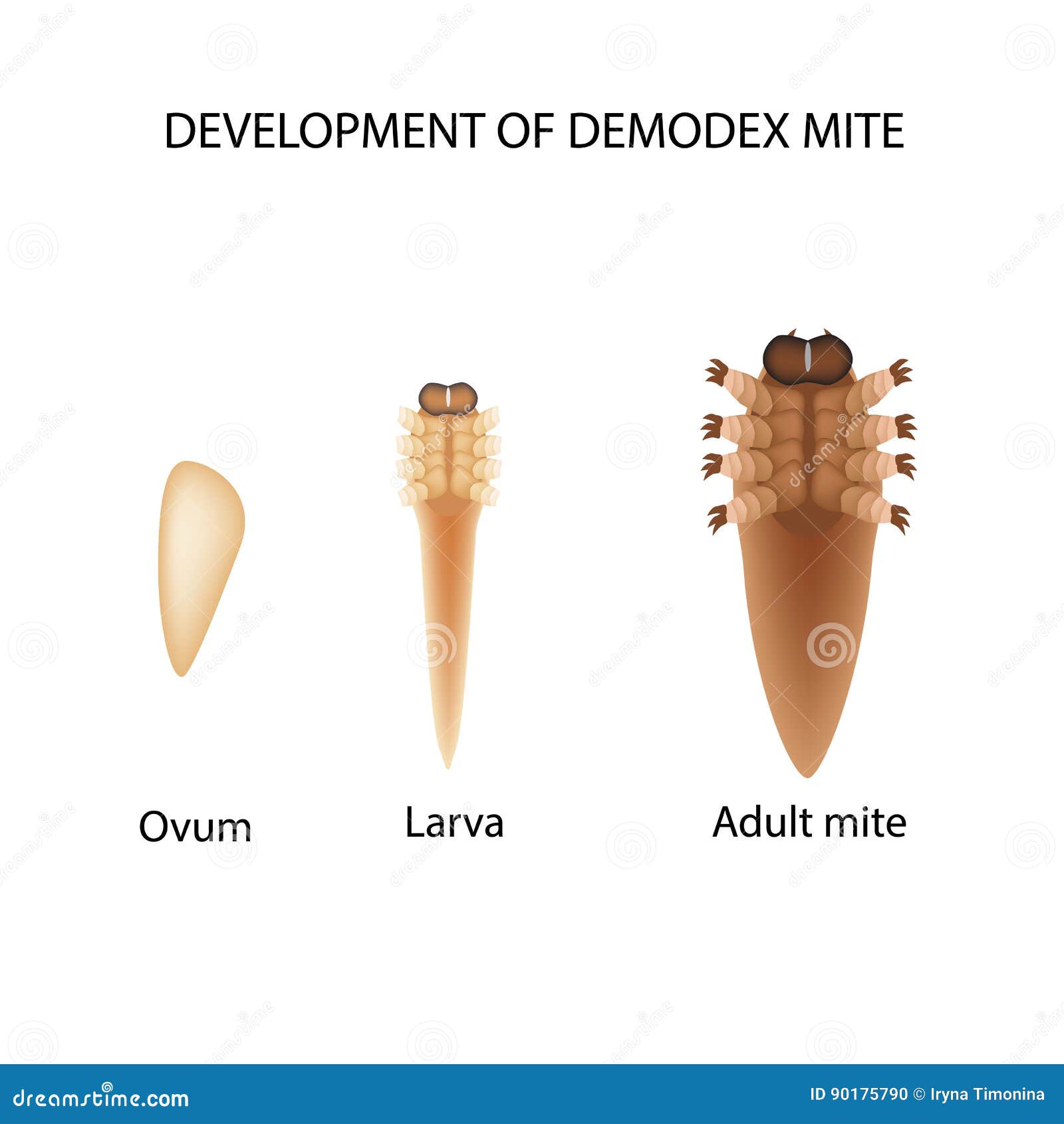 DEVELOPMENT OF DEMODEX MITE

Ovum

Larva

Adult mite

dreamstime.com

ID 90175790 © Iryna Timonina