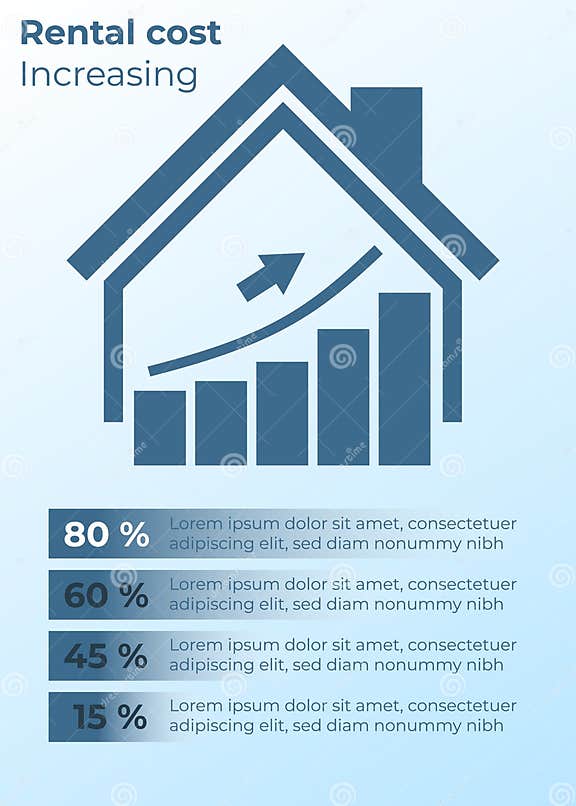 Rental cost
Increasing

80 % Lorem ipsum dolor sit amet, consectetuer adipiscing elit, sed diam nonummy nibh

60 % Lorem ipsum dolor sit amet, consectetuer adipiscing elit, sed diam nonummy nibh

45 % Lorem ipsum dolor sit amet, consectetuer adipiscing elit, sed diam nonummy nibh

15 % Lorem ipsum dolor sit amet, consectetuer adipiscing elit, sed diam nonummy nibh