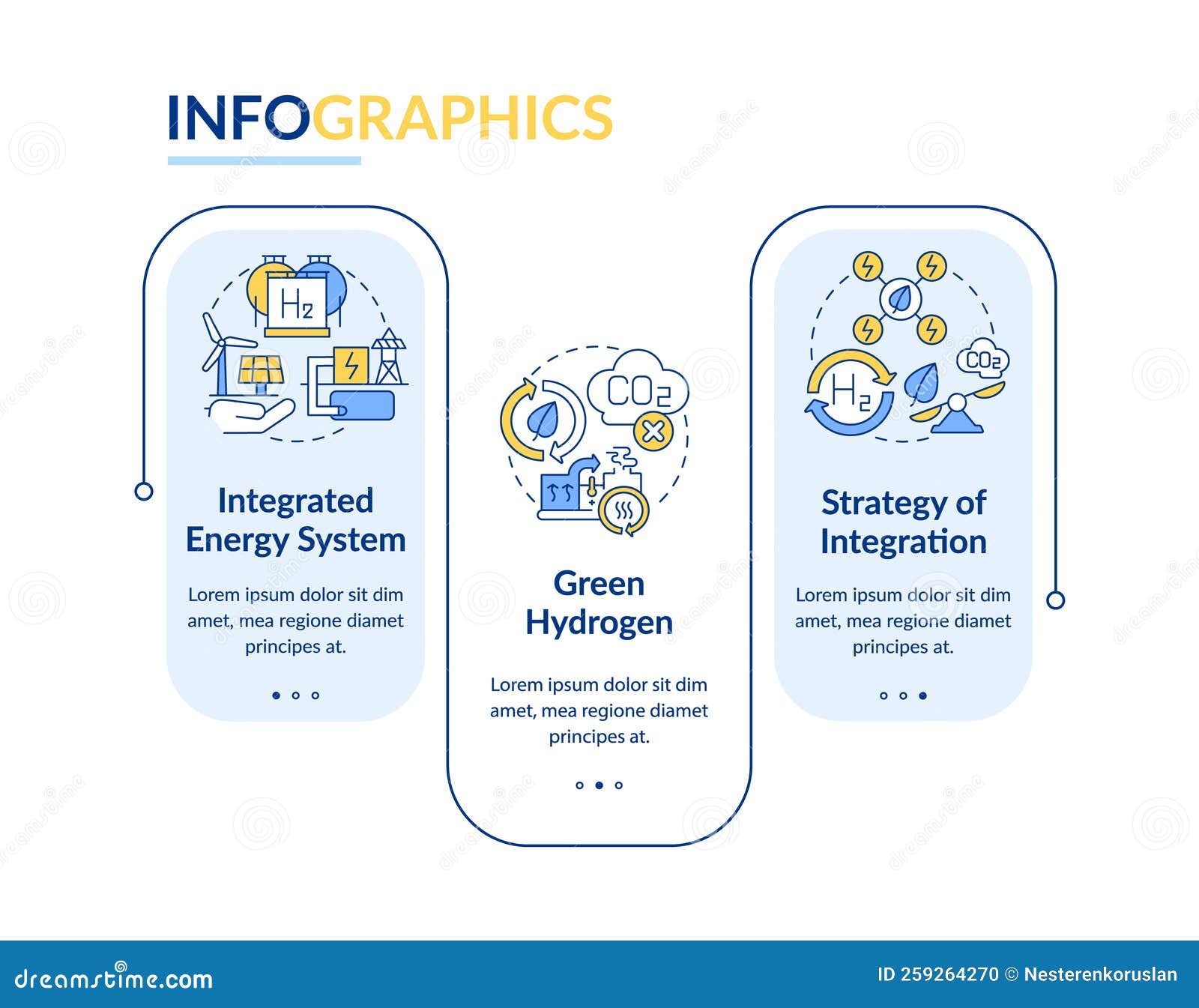 INFOGRAPHICS

$H_2$

Integrated Energy System

Lorem ipsum dolor sit dim amet, mea regione diamet principes at.

$CO_2$

Green Hydrogen

Lorem ipsum dolor sit dim amet, mea regione diamet principes at.

$CO_2$

$H_2$

Strategy of Integration

Lorem ipsum dolor sit dim amet, mea regione diamet principes at.

dreamstime.com

ID 259264270 © Nesterenkoruslan