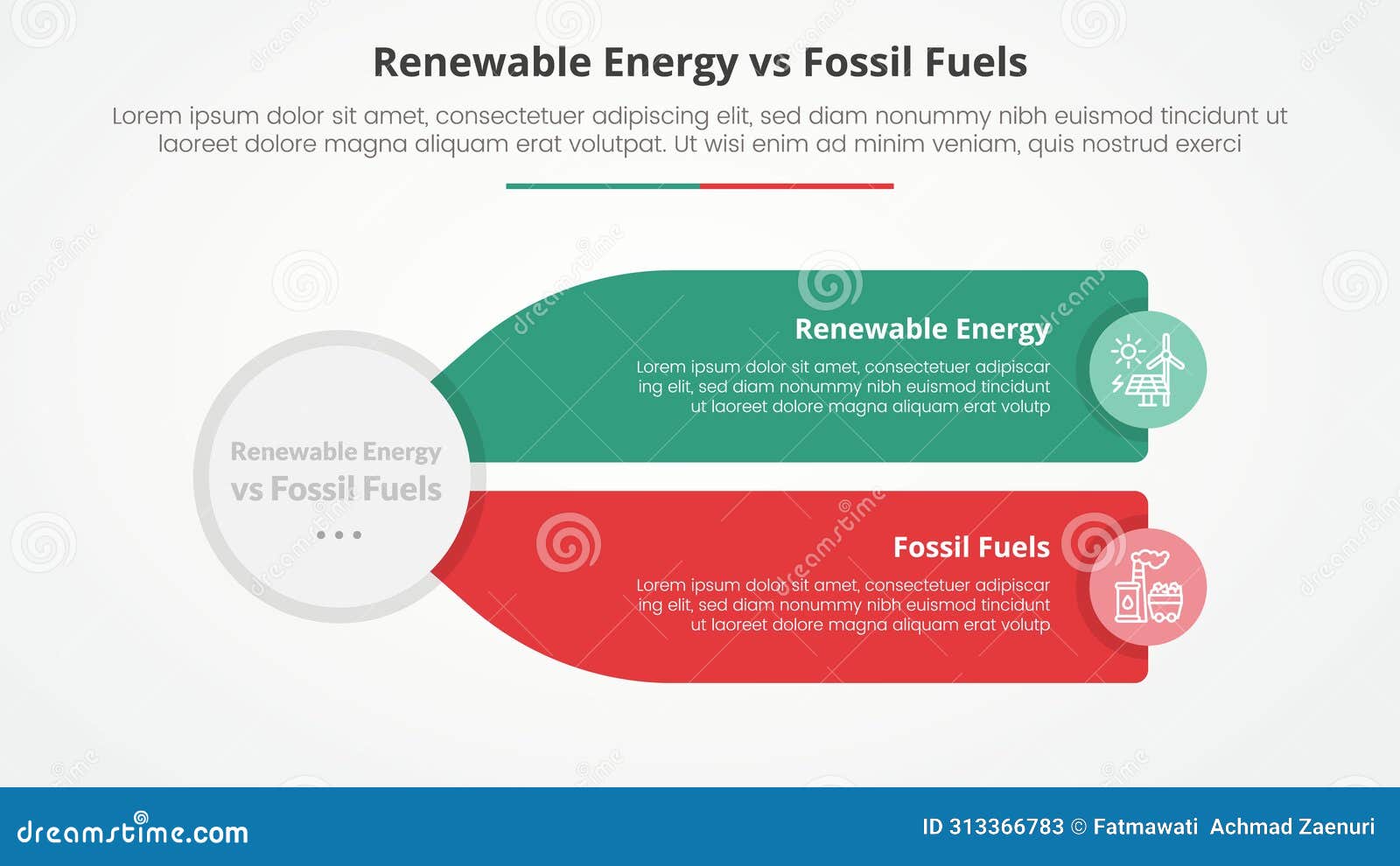 Renewable Energy vs Fossil Fuels

Lorem ipsum dolor sit amet, consectetuer adipiscing elit, sed diam nonummy nibh euismod tincidunt ut laoreet dolore magna aliquam erat volutpat. Ut wisi enim ad minim veniam, quis nostrud exerci

Renewable Energy
vs Fossil Fuels
...

Renewable Energy

Lorem ipsum dolor sit amet, consectetuer adipiscar ing elit, sed diam nonummy nibh euismod tincidunt ut laoreet dolore magna aliquam erat volutp

Fossil Fuels

Lorem ipsum dolor sit amet, consectetuer adipiscar ing elit, sed diam nonummy nibh euismod tincidunt ut laoreet dolore magna aliquam erat volutp

dreamstime.com

ID 313366783 © Fatmawati Achmad Zaenuri