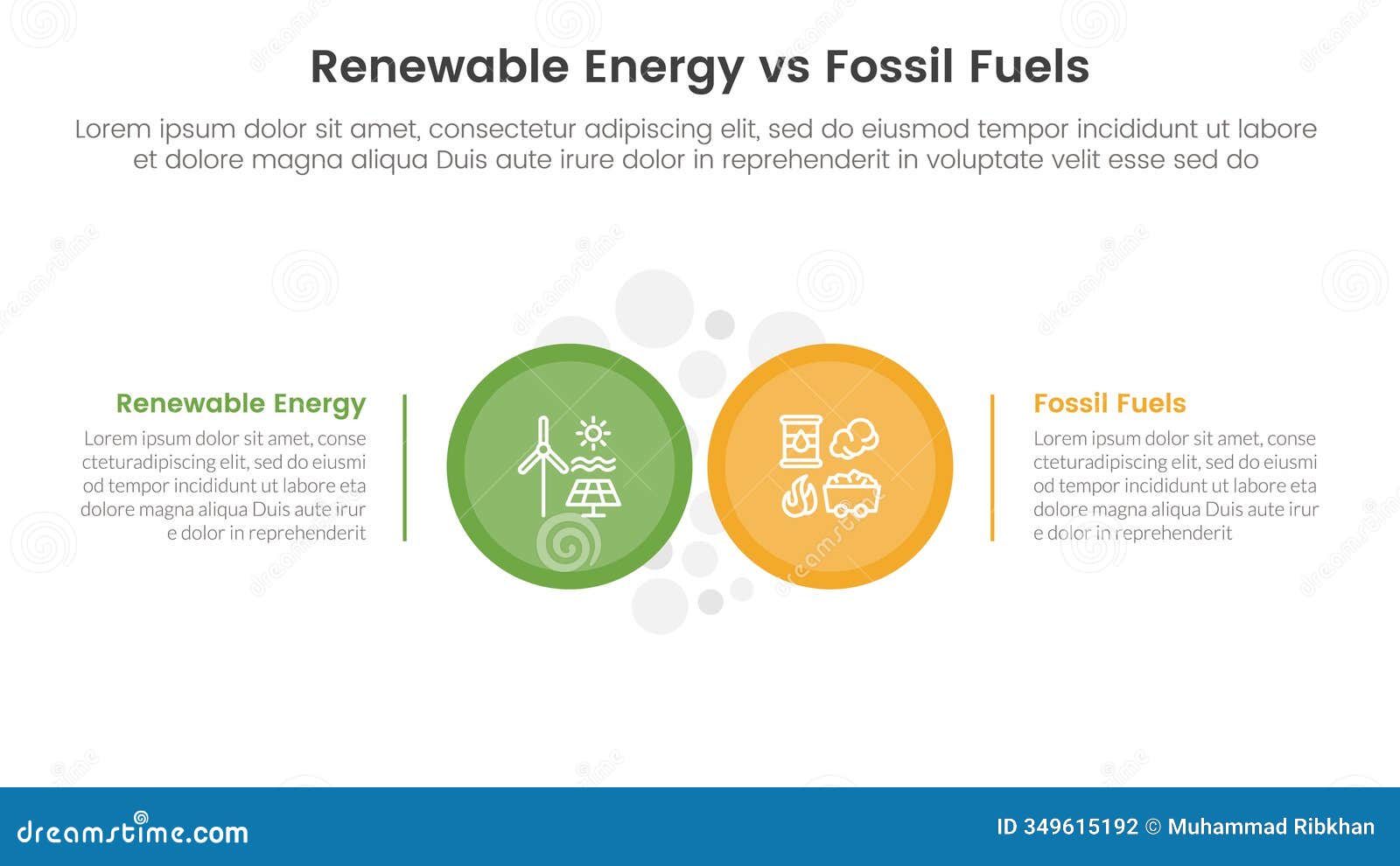 Renewable Energy vs Fossil Fuels

Lorem ipsum dolor sit amet, consectetur adipiscing elit, sed do eiusmod tempor incididunt ut labore et dolore magna aliqua Duis aute irure dolor in reprehenderit in voluptate velit esse sed do

Renewable Energy

Lorem ipsum dolor sit amet, conse cteturadipiscing elit, sed do eiusmi od tempor incididunt ut labore eta dolore magna aliqua Duis aute irur e dolor in reprehenderit

Fossil Fuels

Lorem ipsum dolor sit amet, conse cteturadipiscing elit, sed do eiusmi od tempor incididunt ut labore eta dolore magna aliqua Duis aute irur e dolor in reprehenderit

dreamstime.com

ID 349615192 © Muhammad Ribkhan