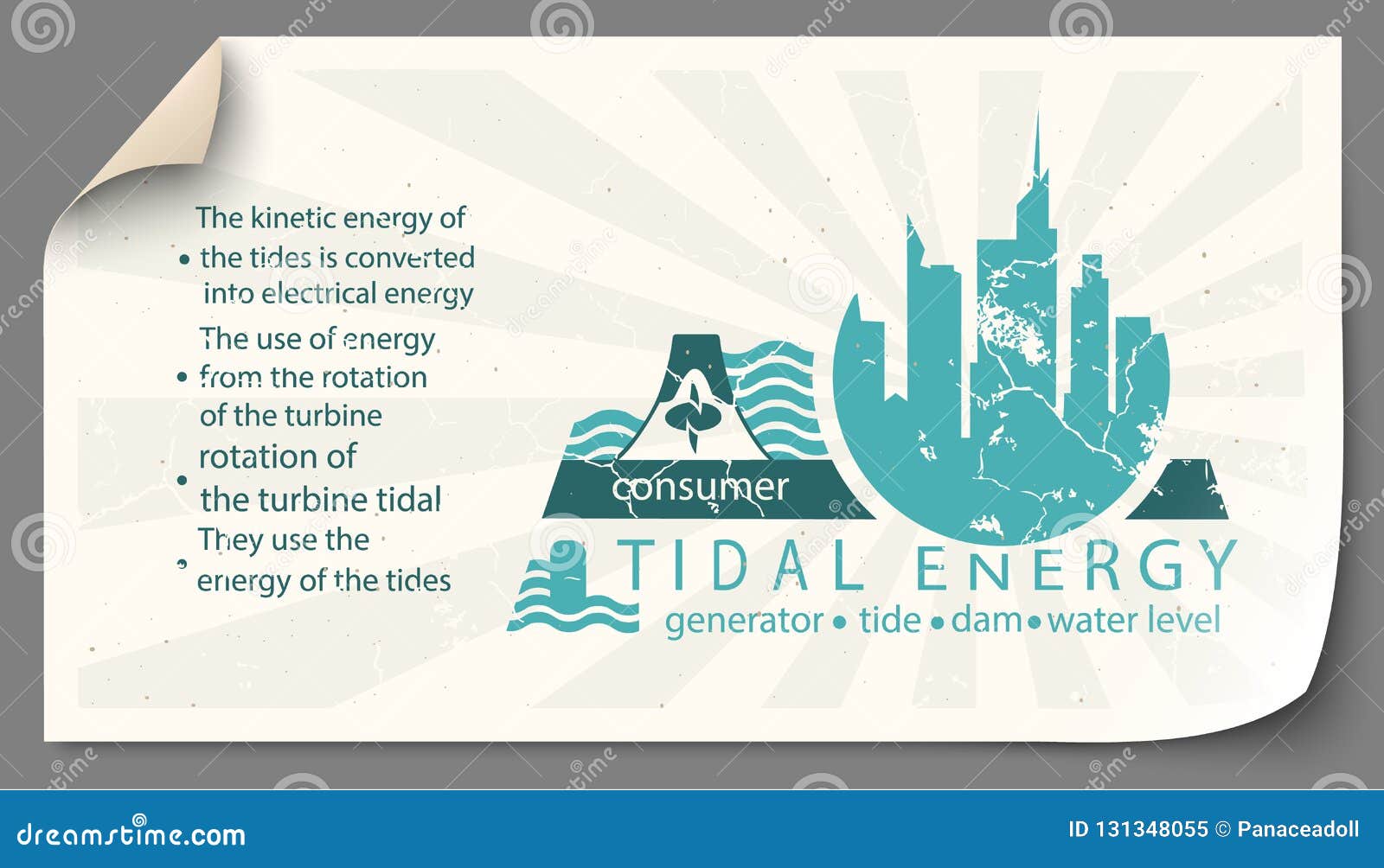 • The kinetic energy of the tides is converted into electrical energy

• The use of energy from the rotation of the turbine

• rotation of the turbine tidal

• They use the energy of the tides

consumer

TIDAL ENERGY

generator • tide • dam • water level

dreamstime.com

ID 131348055 © Panaceadoll