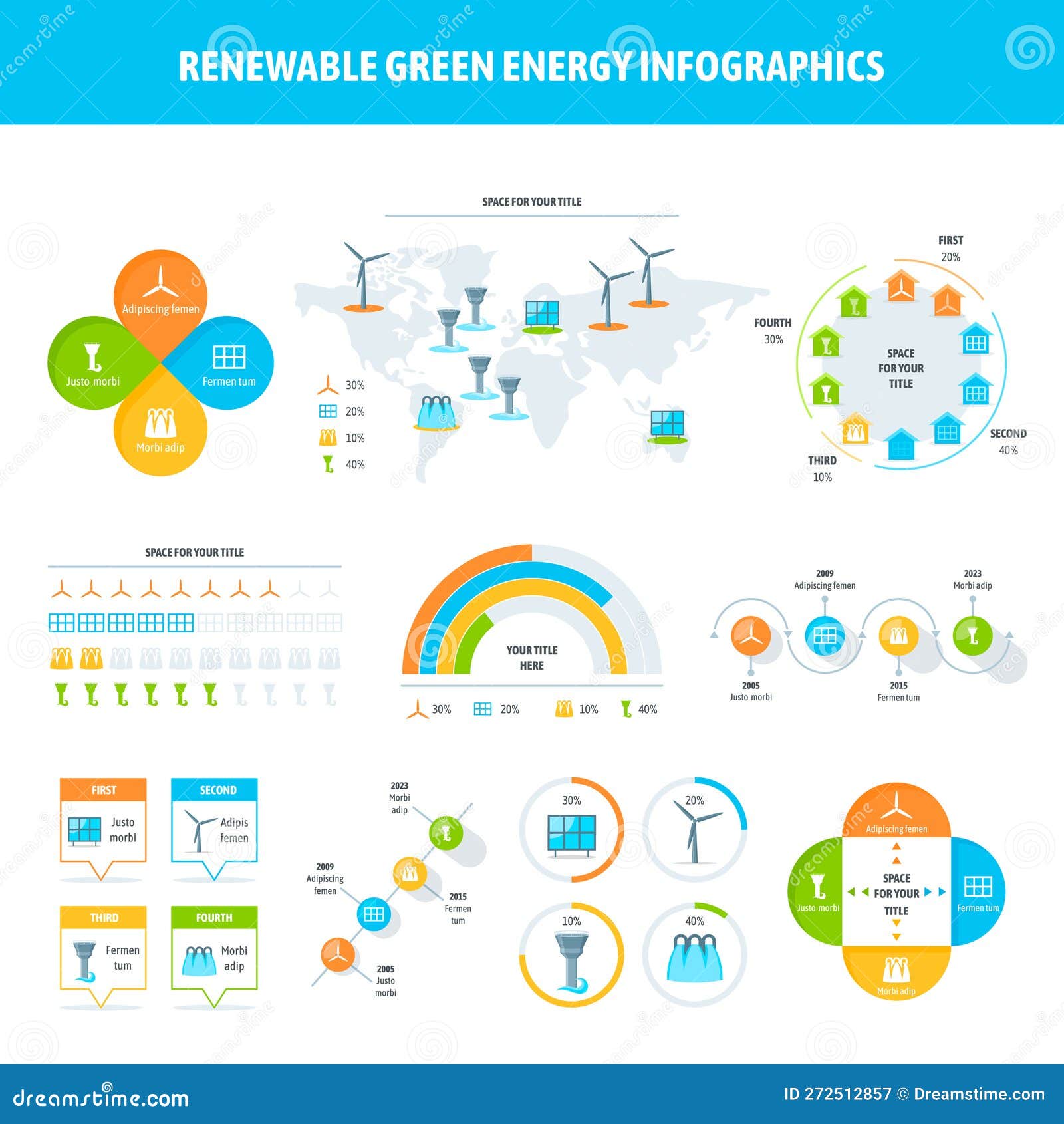 RENEWABLE GREEN ENERGY INFOGRAPHICS

Adipiscing femen
Justo morbi
Fermen tum
Morbi adip

SPACE FOR YOUR TITLE

30%
20%
10%
40%

FIRST
20%
FOURTH
30%
SPACE FOR YOUR TITLE
SECOND
40%
THIRD
10%

SPACE FOR YOUR TITLE

YOUR TITLE HERE

30%
20%
10%
40%

2009
Adipiscing femen
2023
Morbi adip
2005
Justo morbi
2015
Fermen tum

FIRST
Justo morbi
SECOND
Adipis femen
THIRD
Fermen tum
FOURTH
Morbi adip

2023
Morbi adip
2009
Adipiscing femen
2015
Fermen tum
2005
Justo morbi

30%
20%
10%
40%

Adipiscing femen
Justo morbi
SPACE FOR YOUR TITLE
Fermen tum
Morbi adip

dreamstime.com
ID 272512857 © Dreamstime.com