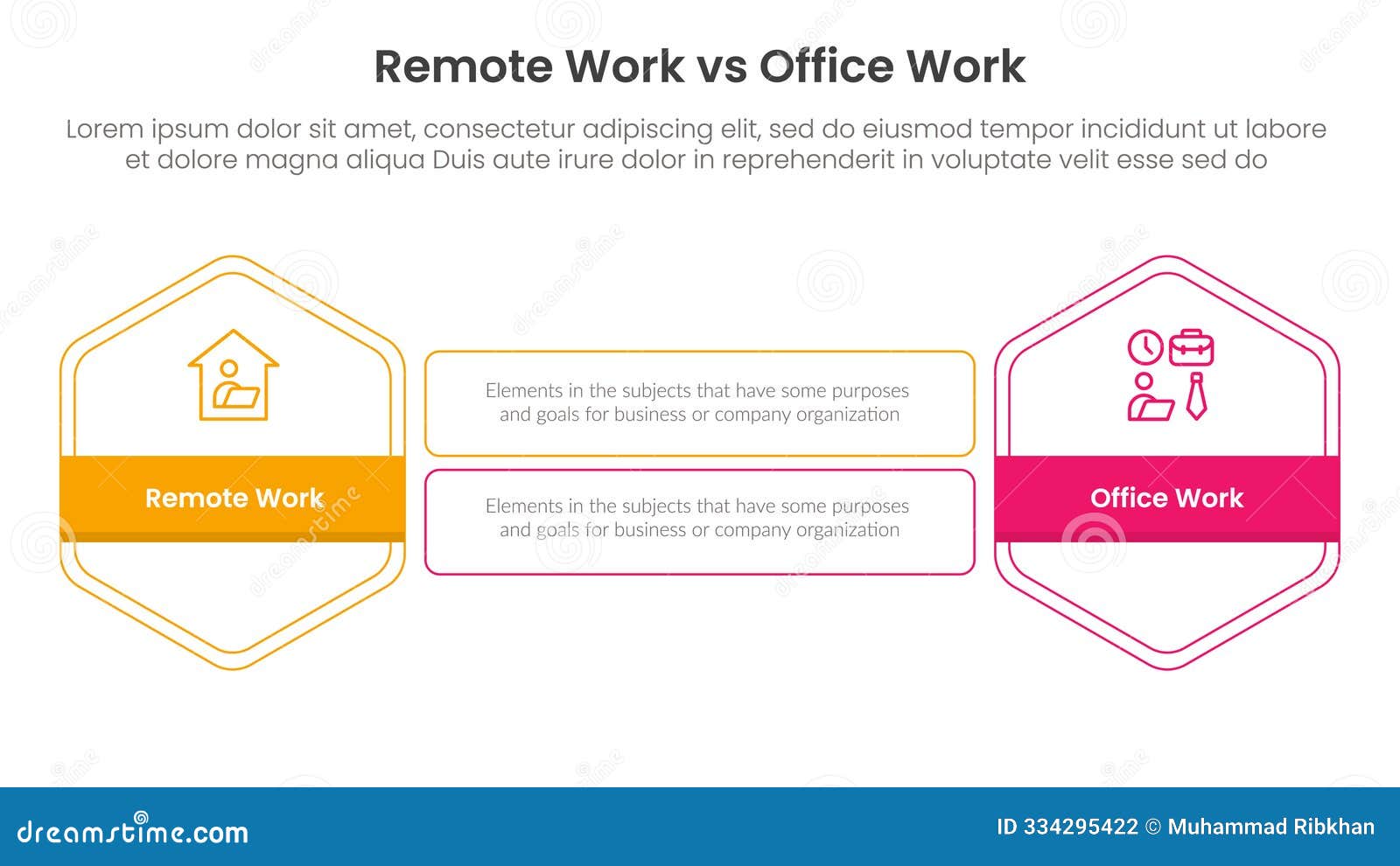 Remote Work vs Office Work

Lorem ipsum dolor sit amet, consectetur adipiscing elit, sed do eiusmod tempor incididunt ut labore et dolore magna aliqua Duis aute irure dolor in reprehenderit in voluptate velit esse sed do

Remote Work

Elements in the subjects that have some purposes and goals for business or company organization

Elements in the subjects that have some purposes and goals for business or company organization

Office Work

dreamstime.com

ID 334295422 © Muhammad Ribkhan