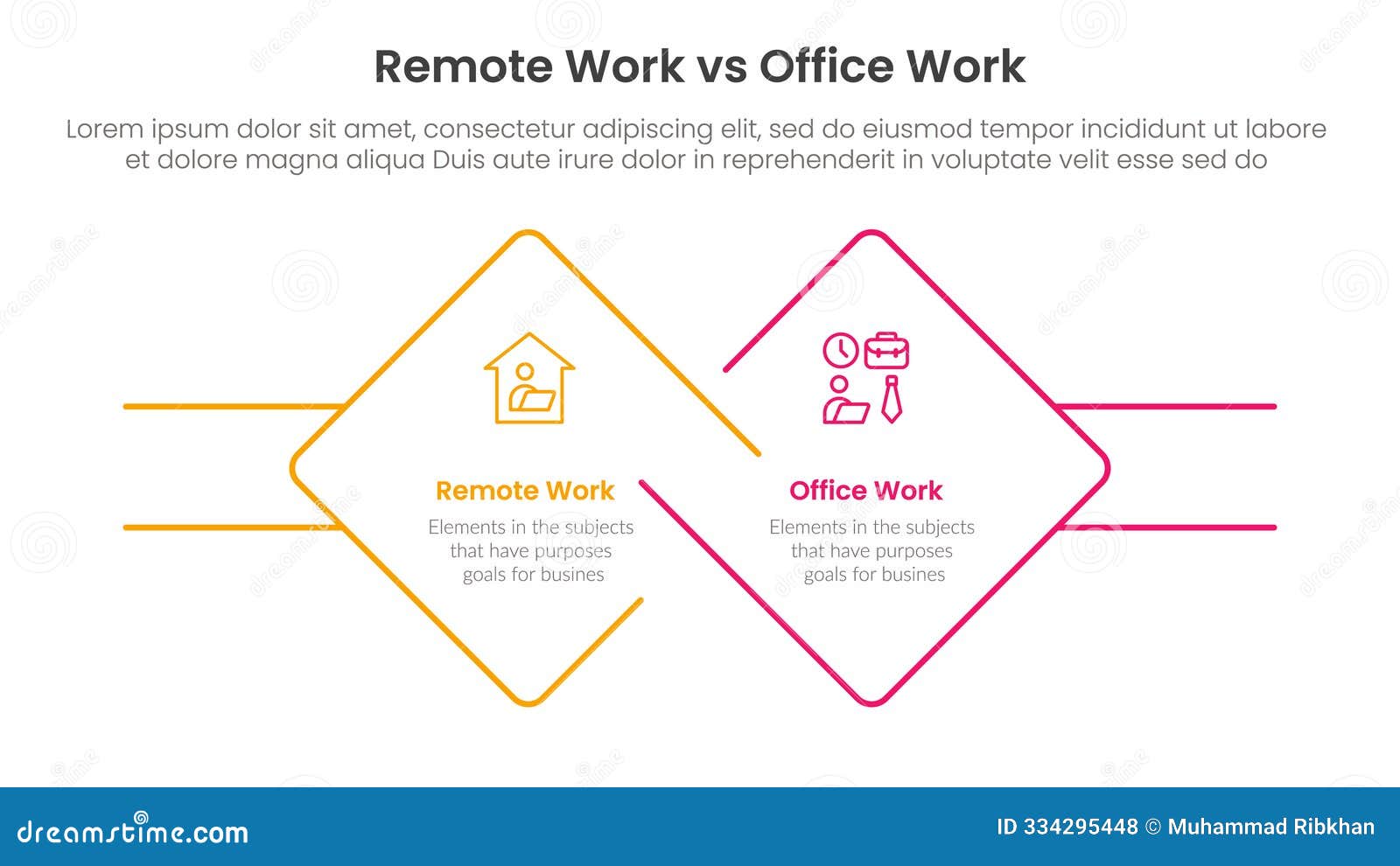 Remote Work vs Office Work

Lorem ipsum dolor sit amet, consectetur adipiscing elit, sed do eiusmod tempor incididunt ut labore et dolore magna aliqua Duis aute irure dolor in reprehenderit in voluptate velit esse sed do

Remote Work

Elements in the subjects that have purposes goals for busines

Office Work

Elements in the subjects that have purposes goals for busines

dreamstime.com

ID 334295448 © Muhammad Ribkhan