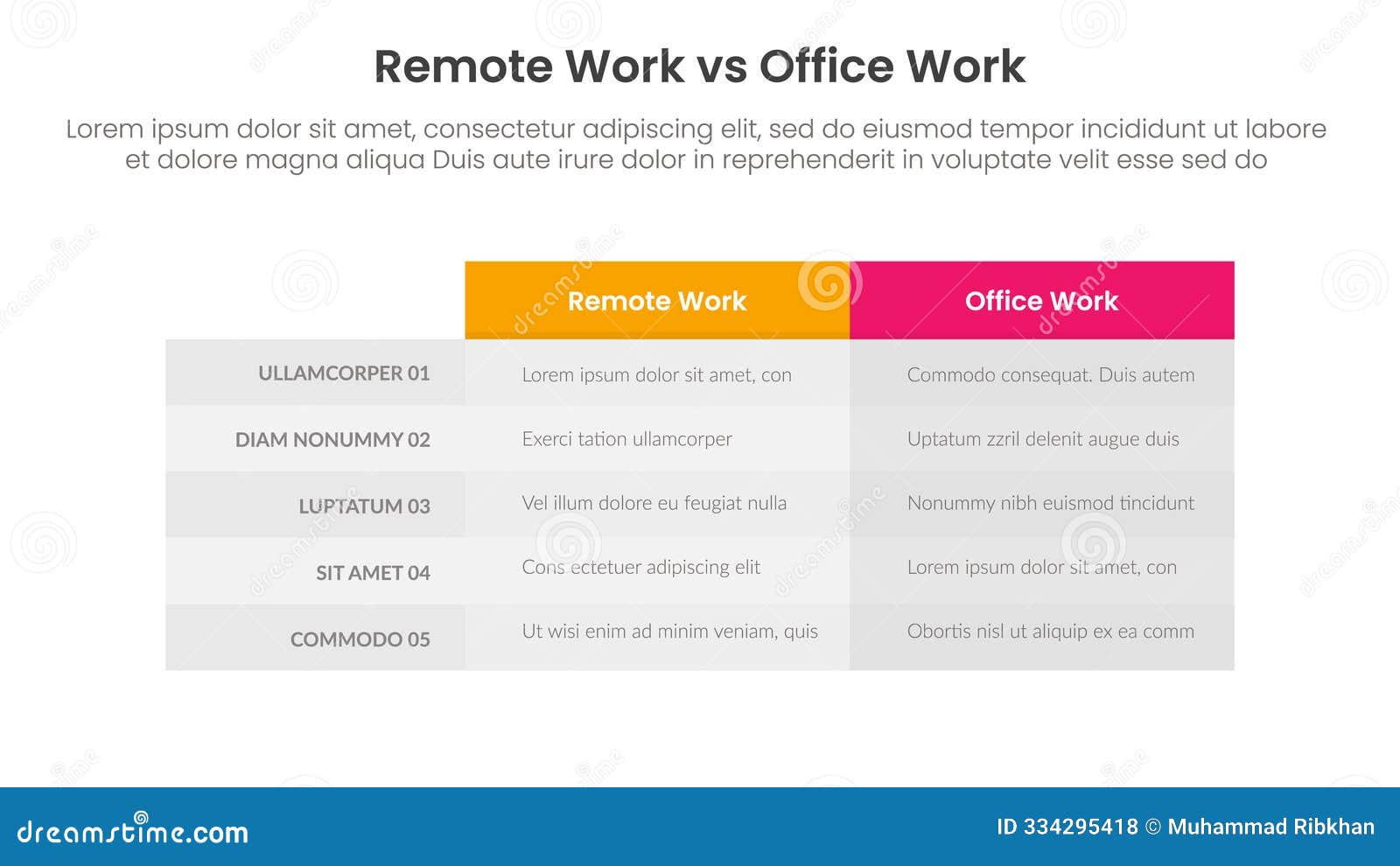 Remote Work vs Office Work

Lorem ipsum dolor sit amet, consectetur adipiscing elit, sed do eiusmod tempor incididunt ut labore et dolore magna aliqua Duis aute irure dolor in reprehenderit in voluptate velit esse sed do

| | Remote Work | Office Work |
|---|---|---|
| ULLAMCORPER 01 | Lorem ipsum dolor sit amet, con | Commodo consequat. Duis autem |
| DIAM NONUMMY 02 | Exerci tation ullamcorper | Uptatum zzril delenit augue duis |
| LUPTATUM 03 | Vel illum dolore eu feugiat nulla | Nonummy nibh euismod tincidunt |
| SIT AMET 04 | Cons ectetuer adipiscing elit | Lorem ipsum dolor sit amet, con |
| COMMODO 05 | Ut wisi enim ad minim veniam, quis | Obortis nisl ut aliquip ex ea comm |

dreamstime.com

ID 334295418 © Muhammad Ribkhan