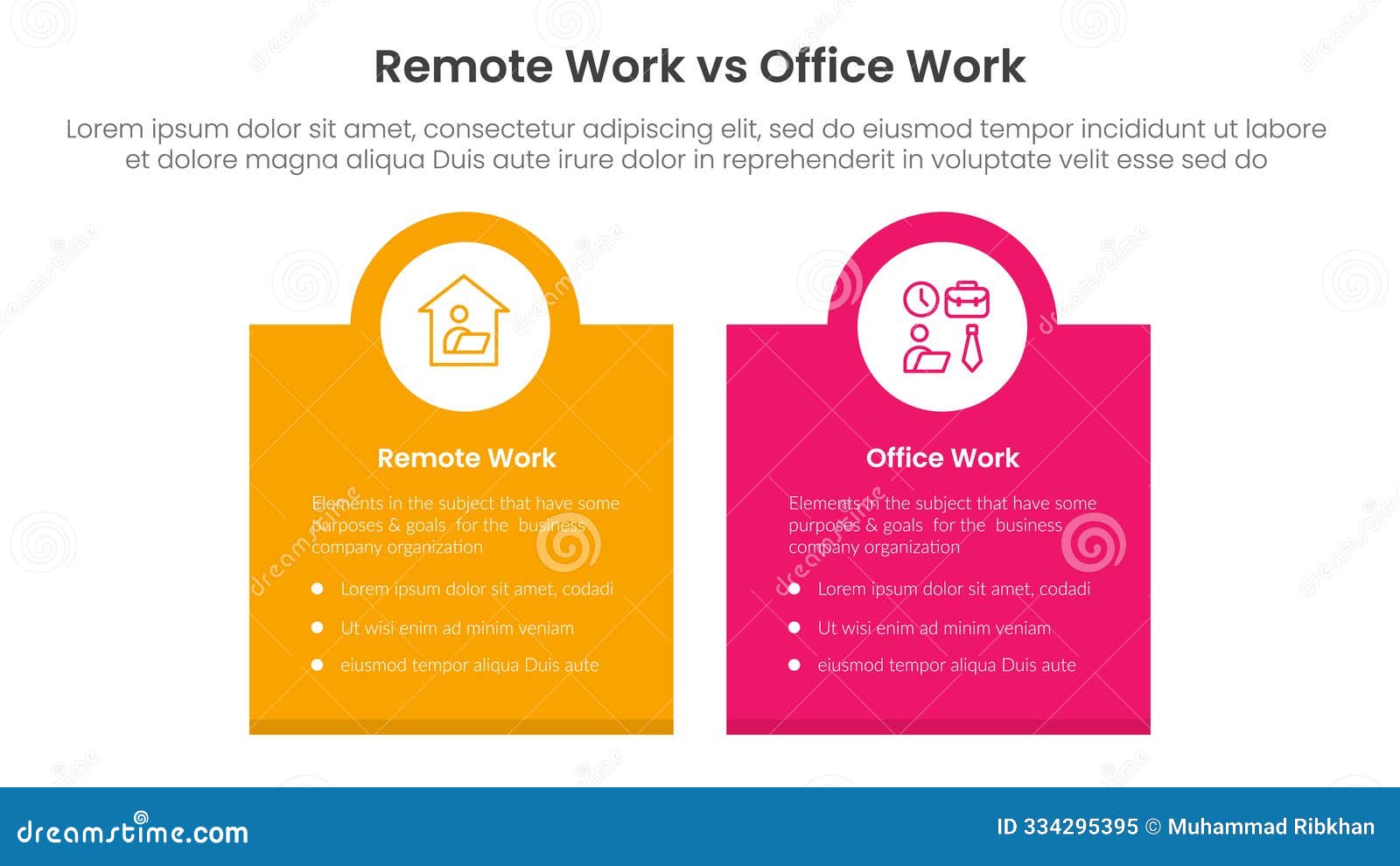 Remote Work vs Office Work

Lorem ipsum dolor sit amet, consectetur adipiscing elit, sed do eiusmod tempor incididunt ut labore et dolore magna aliqua Duis aute irure dolor in reprehenderit in voluptate velit esse sed do

Remote Work

Elements in the subject that have some purposes & goals for the business company organization

- Lorem ipsum dolor sit amet, codadi
- Ut wisi enim ad minim veniam
- eiusmod tempor aliqua Duis aute

Office Work

Elements in the subject that have some purposes & goals for the business company organization

- Lorem ipsum dolor sit amet, codadi
- Ut wisi enim ad minim veniam
- eiusmod tempor aliqua Duis aute

dreamstime.com

ID 334295395 © Muhammad Ribkhan