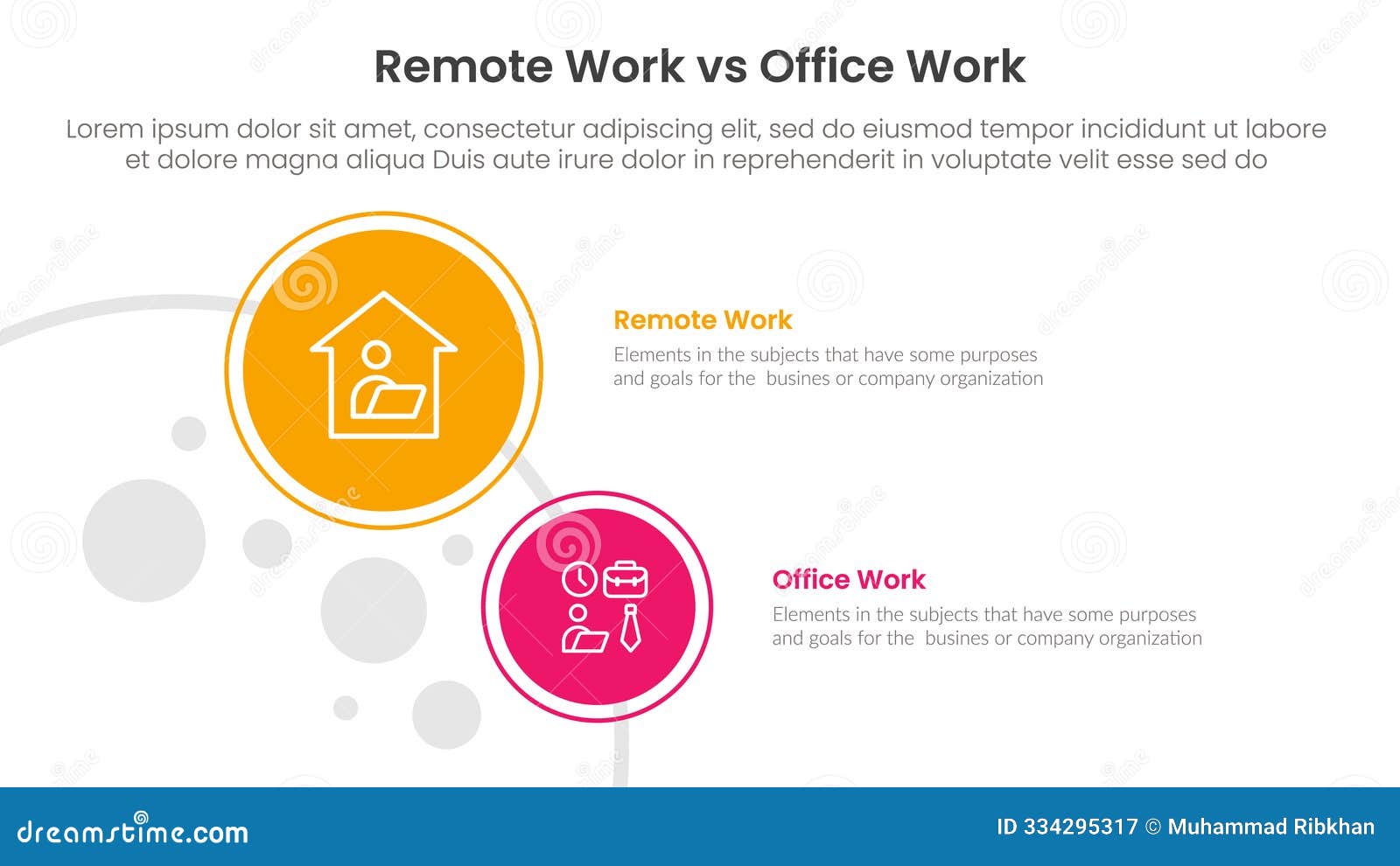 Remote Work vs Office Work

Lorem ipsum dolor sit amet, consectetur adipiscing elit, sed do eiusmod tempor incididunt ut labore et dolore magna aliqua Duis aute irure dolor in reprehenderit in voluptate velit esse sed do

Remote Work
Elements in the subjects that have some purposes and goals for the busines or company organization

Office Work
Elements in the subjects that have some purposes and goals for the busines or company organization

dreamstime.com

ID 334295317 © Muhammad Ribkhan