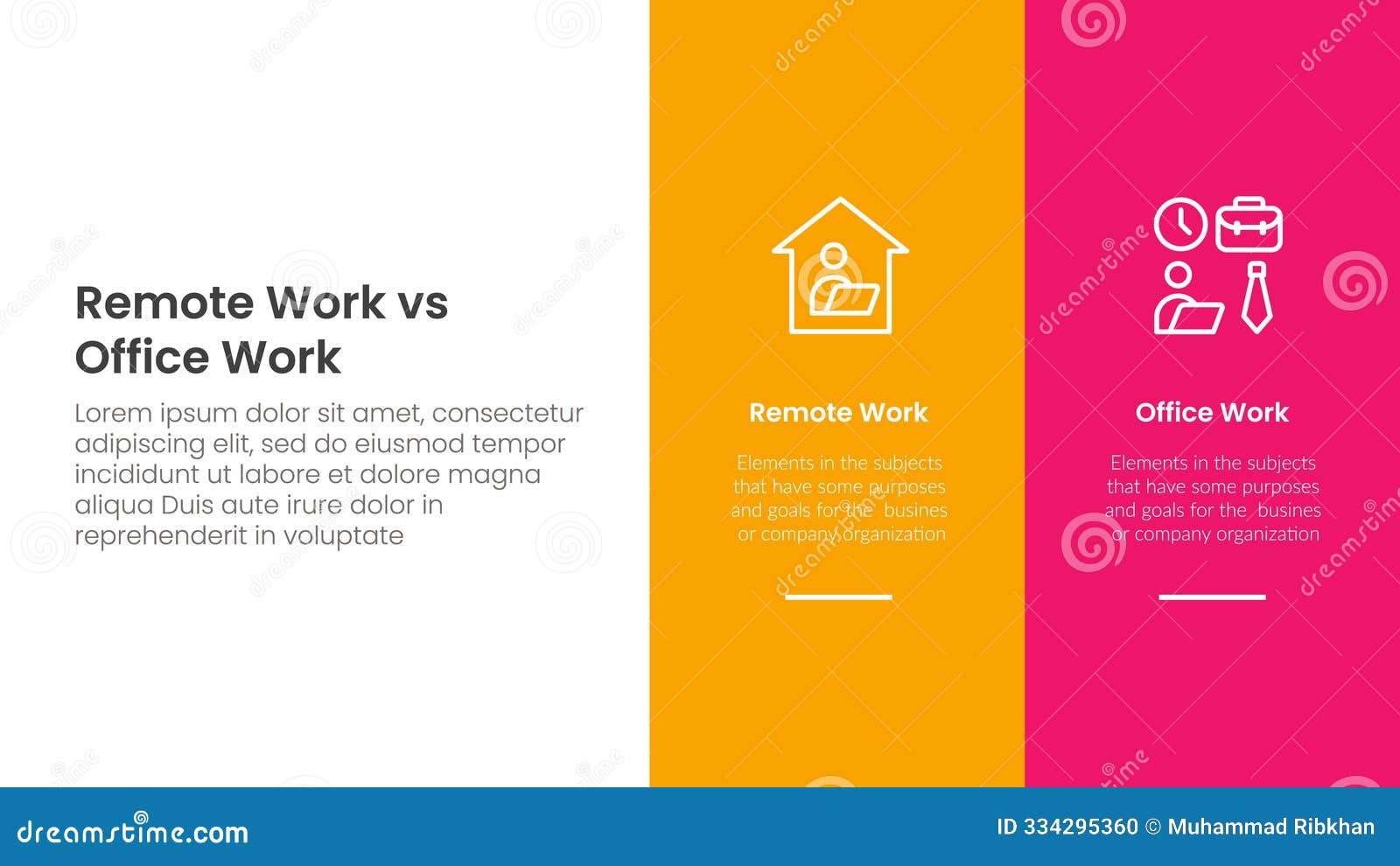 Remote Work vs Office Work

Lorem ipsum dolor sit amet, consectetur adipiscing elit, sed do eiusmod tempor incididunt ut labore et dolore magna aliqua Duis aute irure dolor in reprehenderit in voluptate

Remote Work

Elements in the subjects that have some purposes and goals for the busines or company organization

Office Work

Elements in the subjects that have some purposes and goals for the busines or company organization

dreamstime.com

ID 334295360 © Muhammad Ribkhan