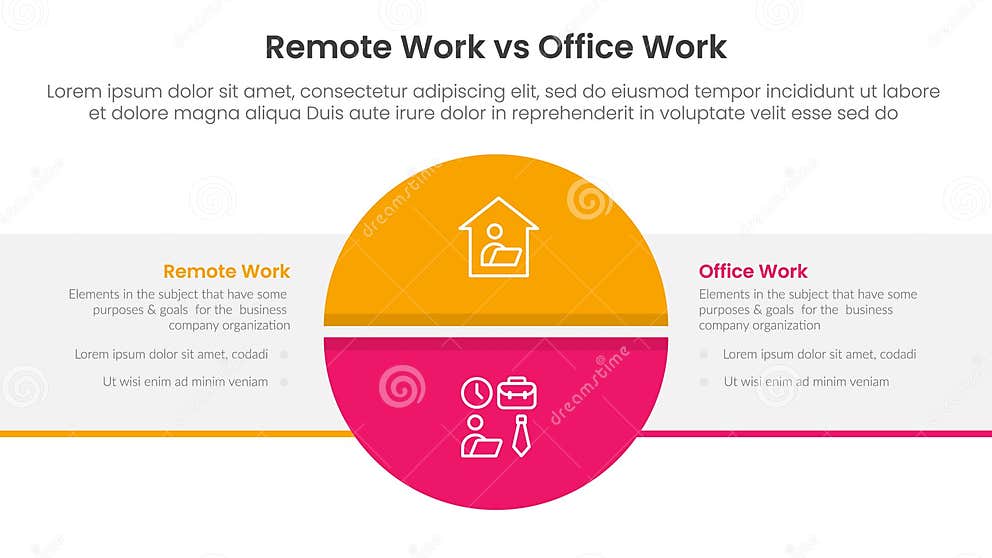 Remote Work vs Office Work

Lorem ipsum dolor sit amet, consectetur adipiscing elit, sed do eiusmod tempor incididunt ut labore et dolore magna aliqua Duis aute irure dolor in reprehenderit in voluptate velit esse sed do

Remote Work

Elements in the subject that have some purposes & goals for the business company organization

Lorem ipsum dolor sit amet, codadi

Ut wisi enim ad minim veniam

Office Work

Elements in the subject that have some purposes & goals for the business company organization

Lorem ipsum dolor sit amet, codadi

Ut wisi enim ad minim veniam

dreamstime

dreamstime