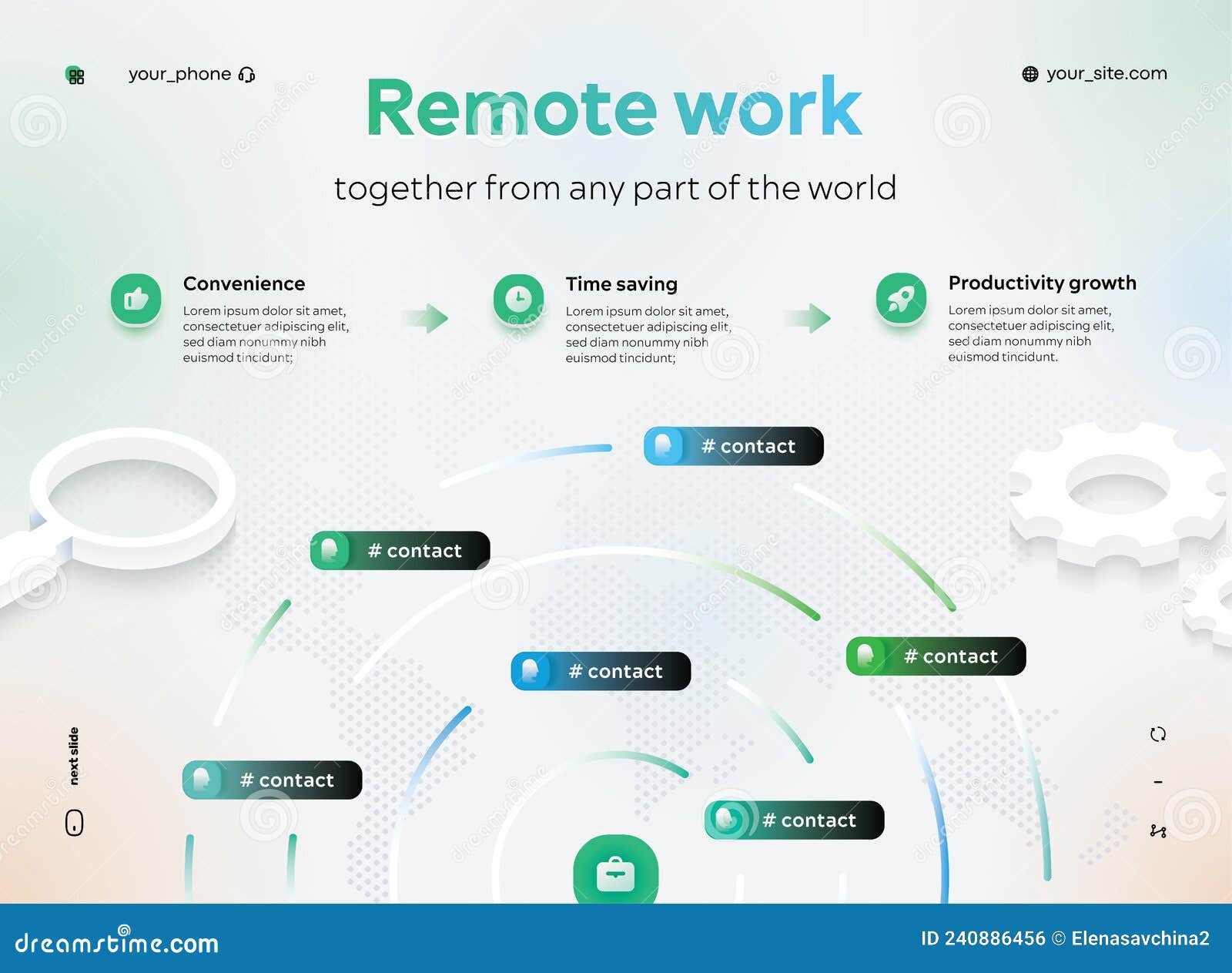 your_phone

your_site.com

Remote work

together from any part of the world

Convenience
Lorem ipsum dolor sit amet, consectetuer adipiscing elit, sed diam nonummy nibh euismod tincidunt;

Time saving
Lorem ipsum dolor sit amet, consectetuer adipiscing elit, sed diam nonummy nibh euismod tincidunt;

Productivity growth
Lorem ipsum dolor sit amet, consectetuer adipiscing elit, sed diam nonummy nibh euismod tincidunt.

# contact

# contact

# contact

# contact

# contact

# contact

next slide

dreamstime.com

ID 240886456 © Elenasavchina2