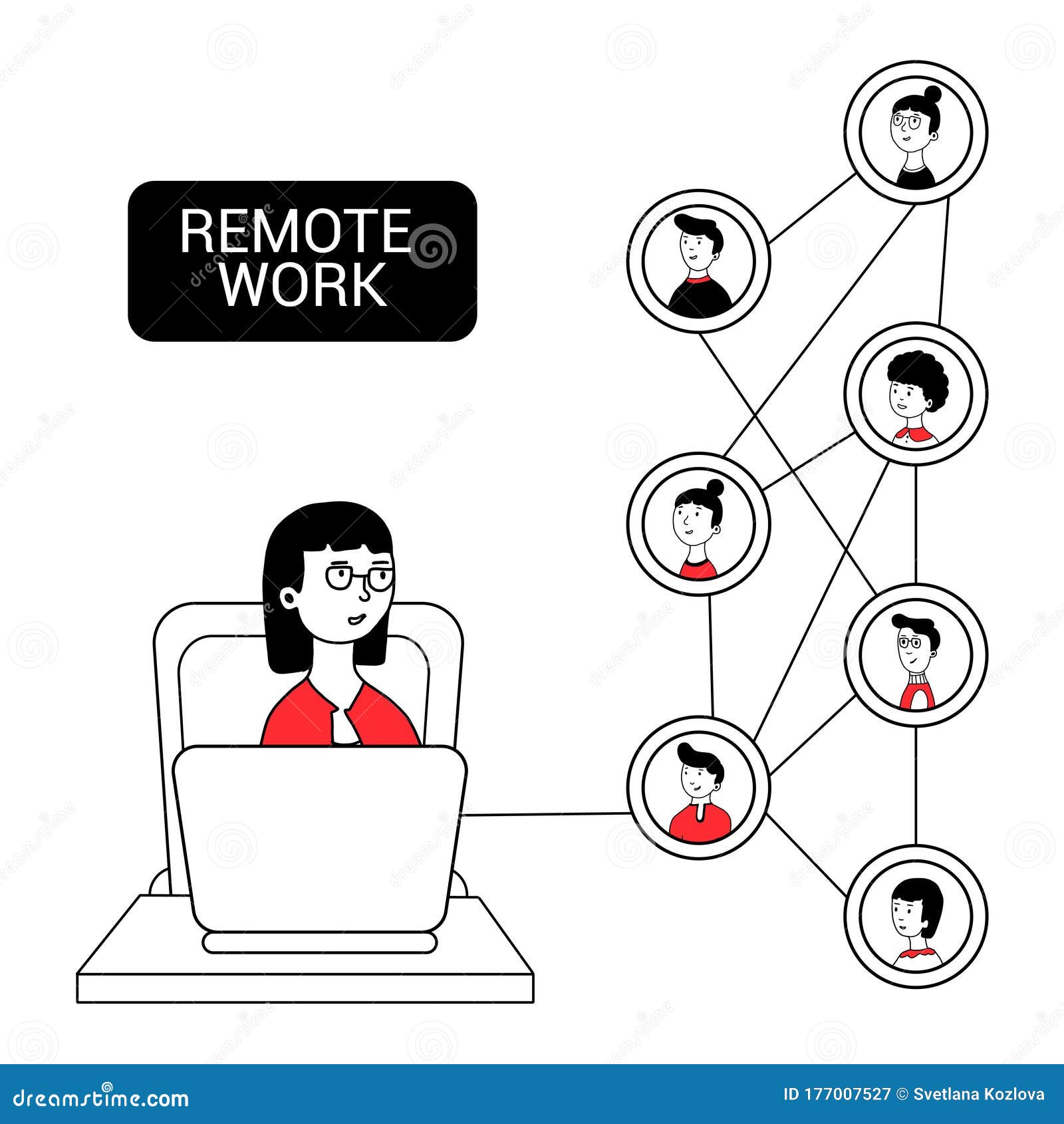 REMOTE WORK

dreamstime.com

ID 177007527 © Svetlana Kozlova